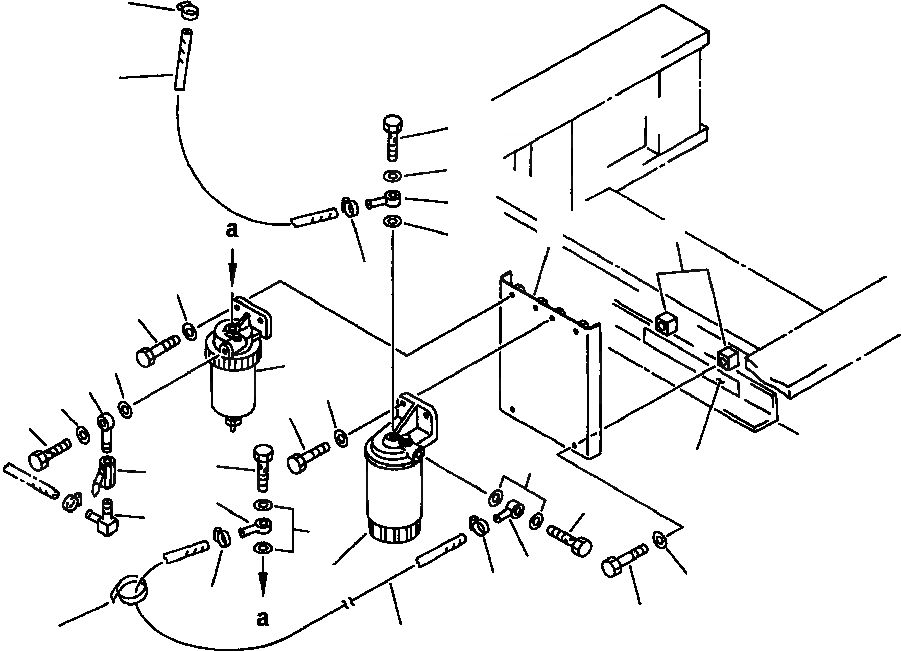 a

a