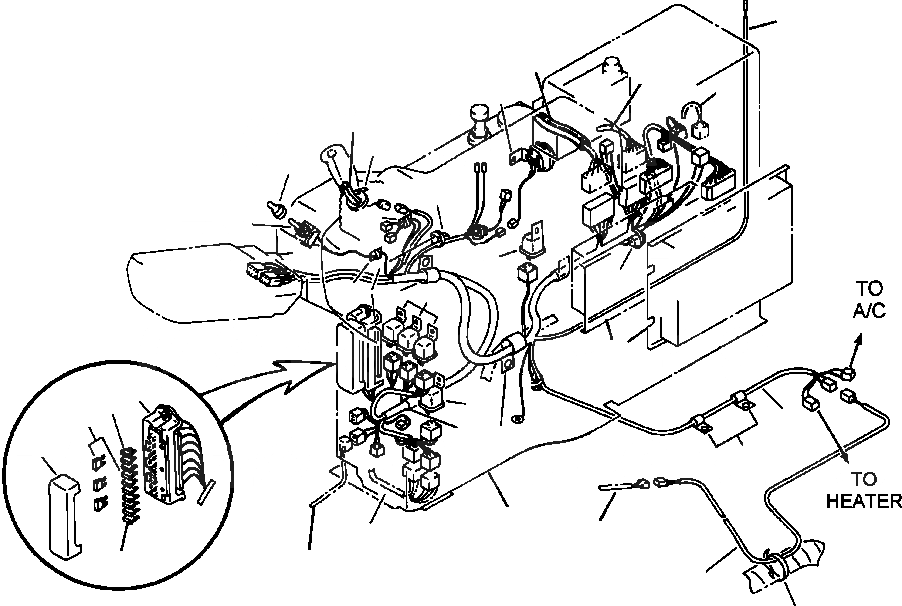 TO
A/C

TO
HEATER