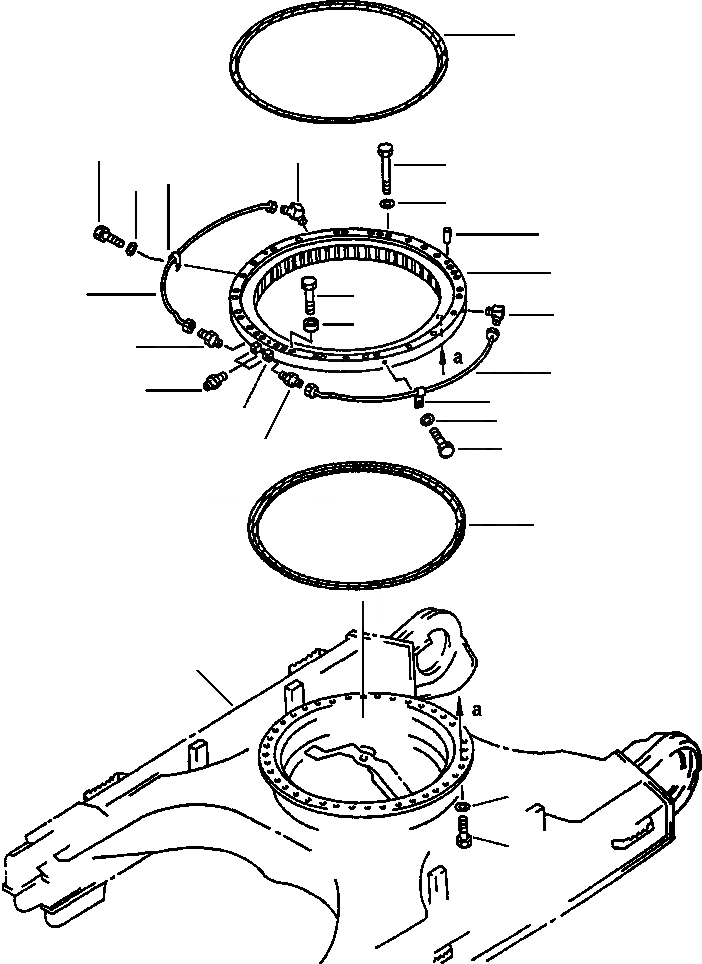 a

a