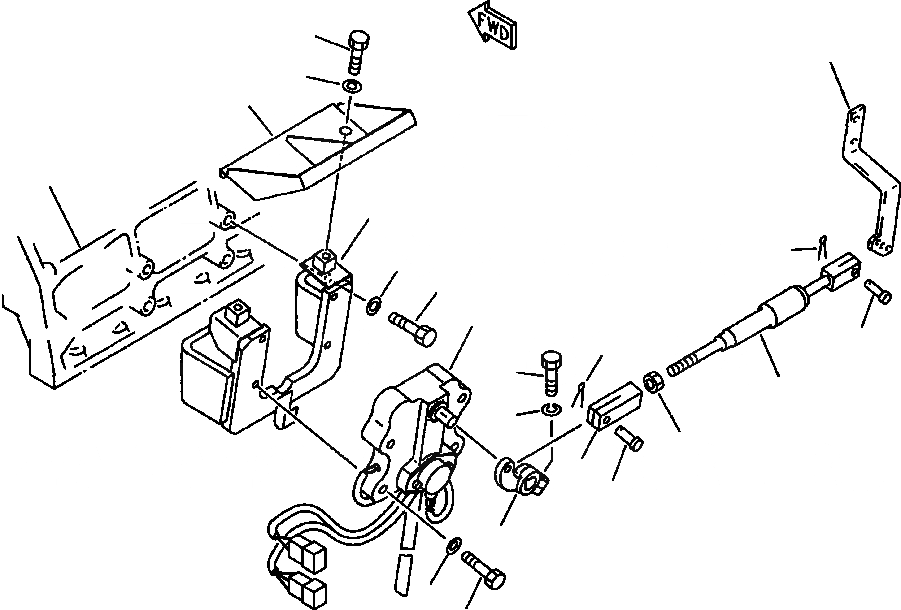 FWD