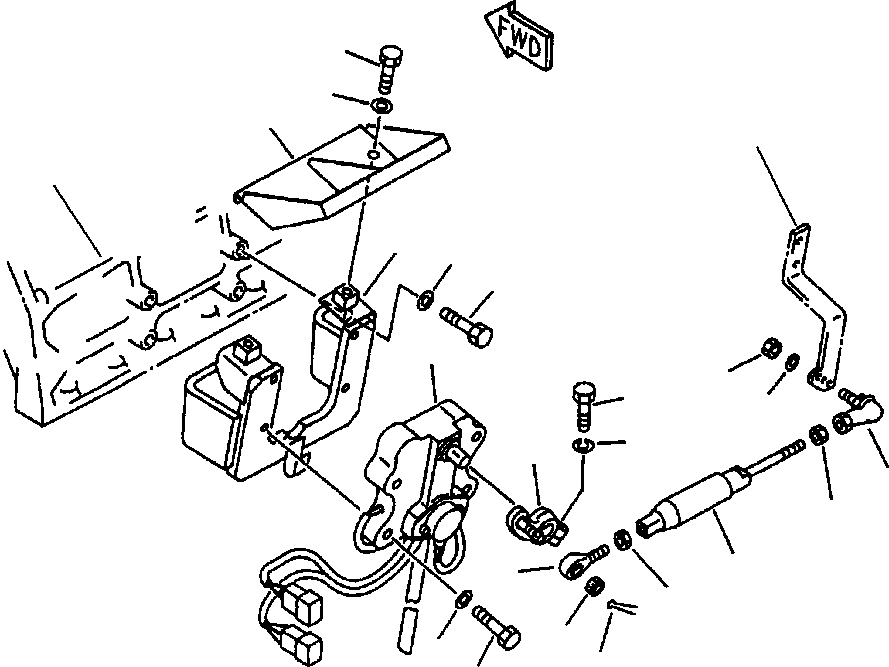 FWD