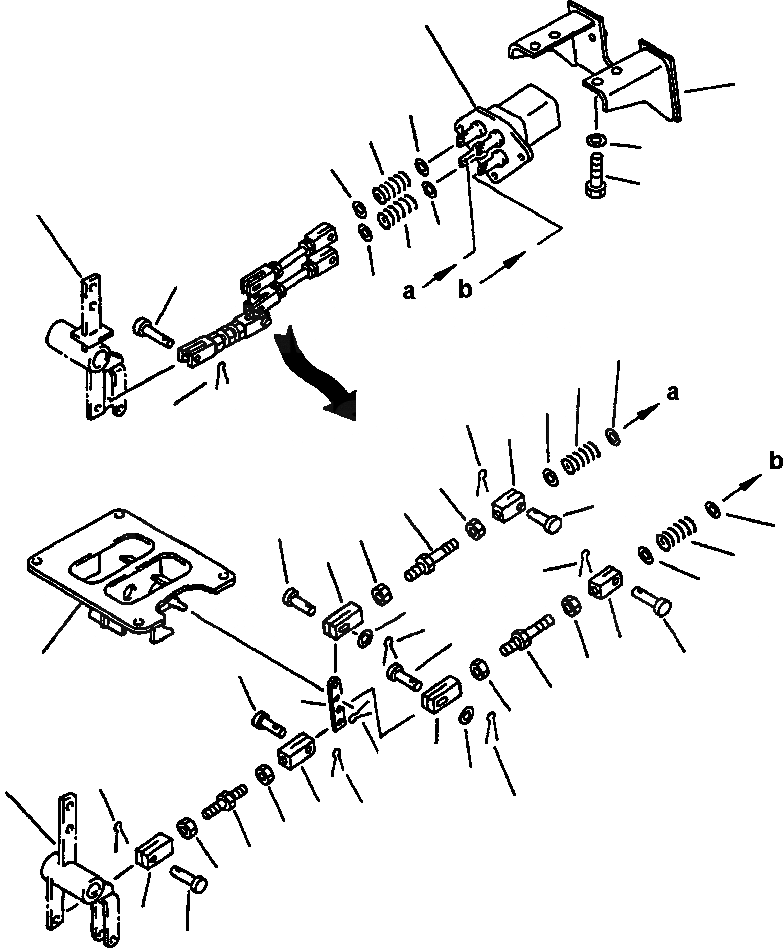 a
b
a
b