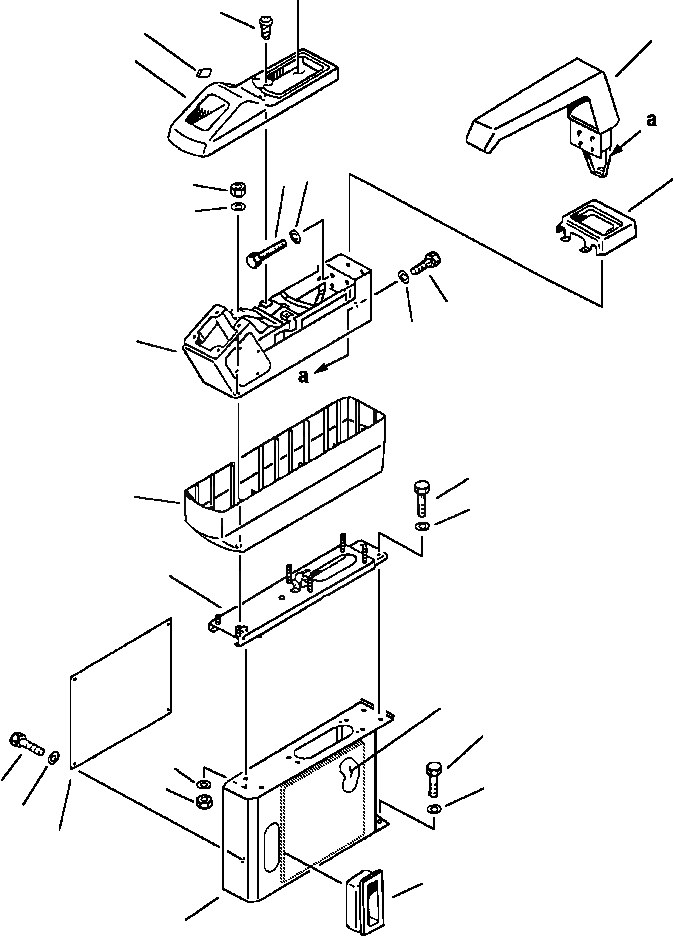 a

a