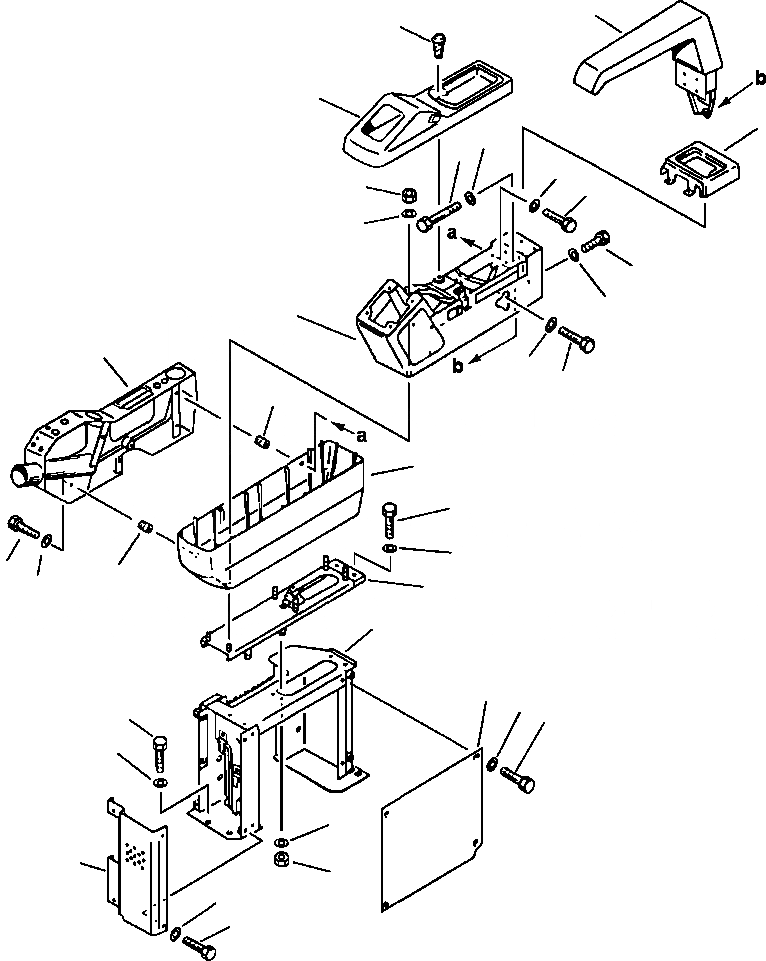 b
a
b
a