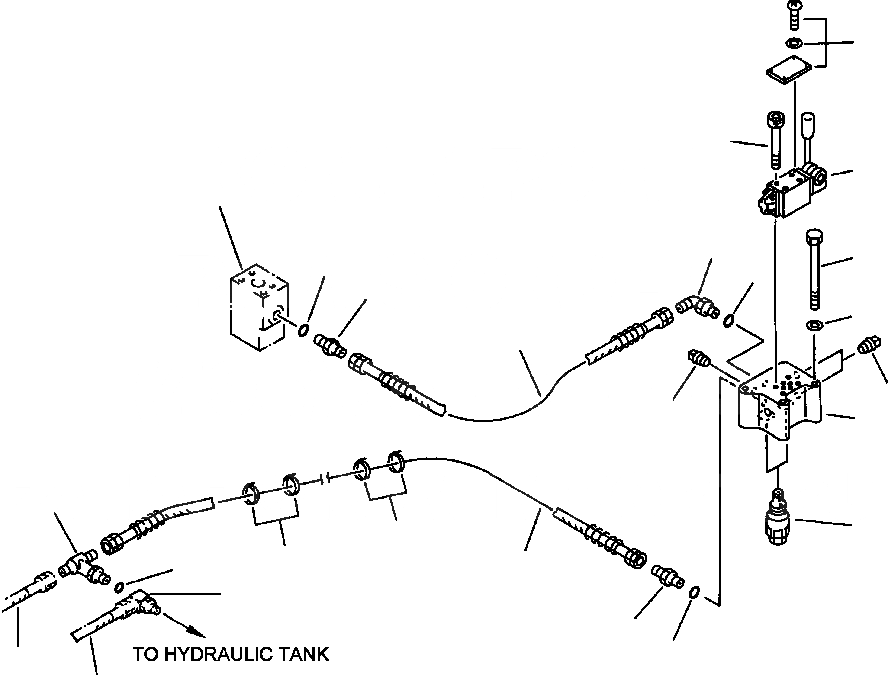 TO HYDRAULIC TANK