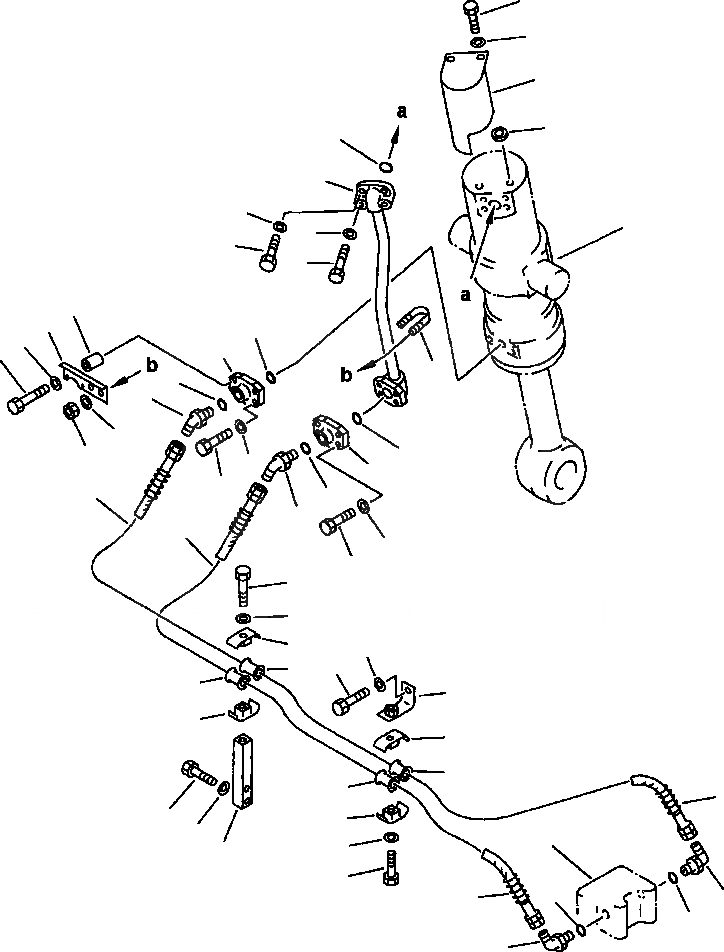 a
a
b
b