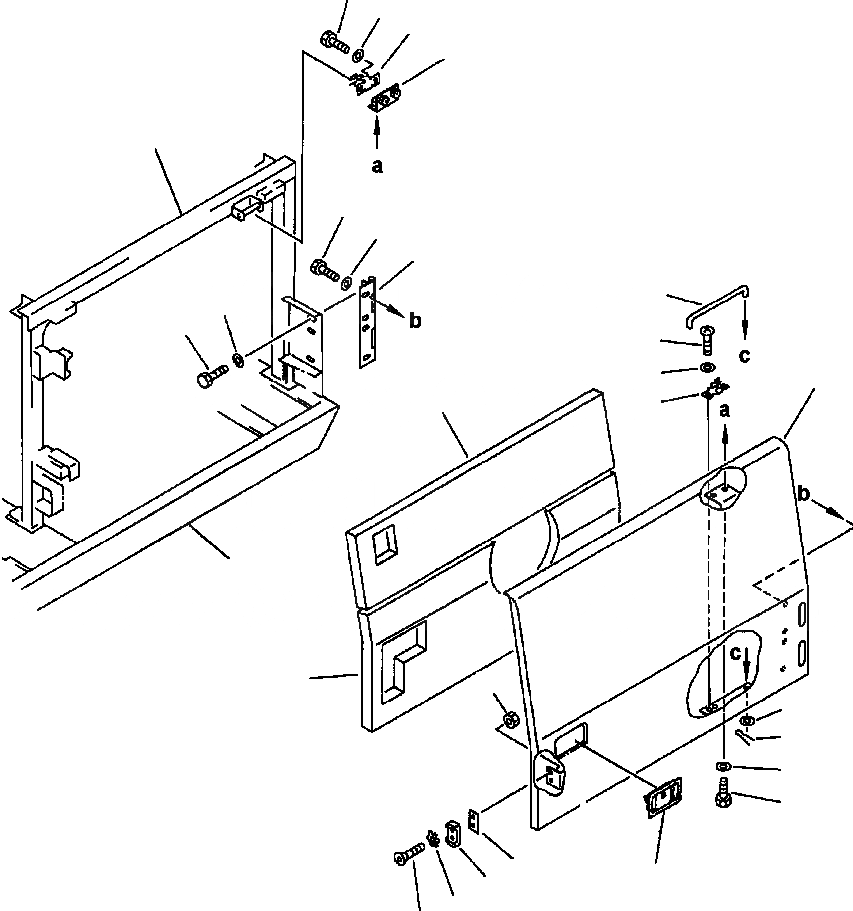 a
b
c
a
b
c