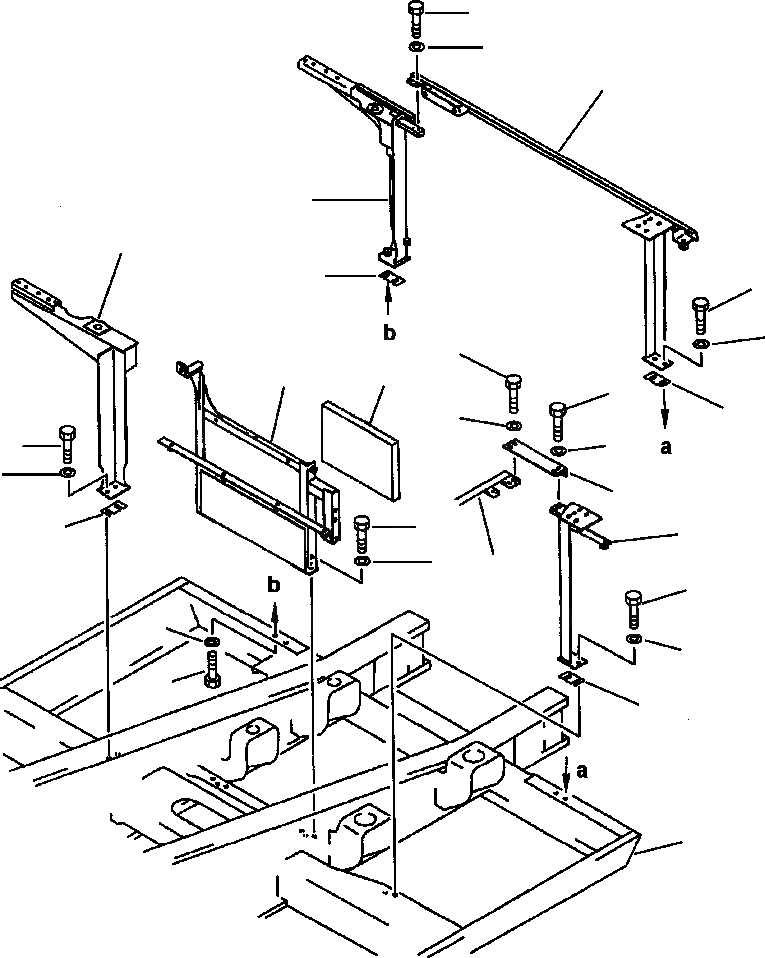 b
a
b
a