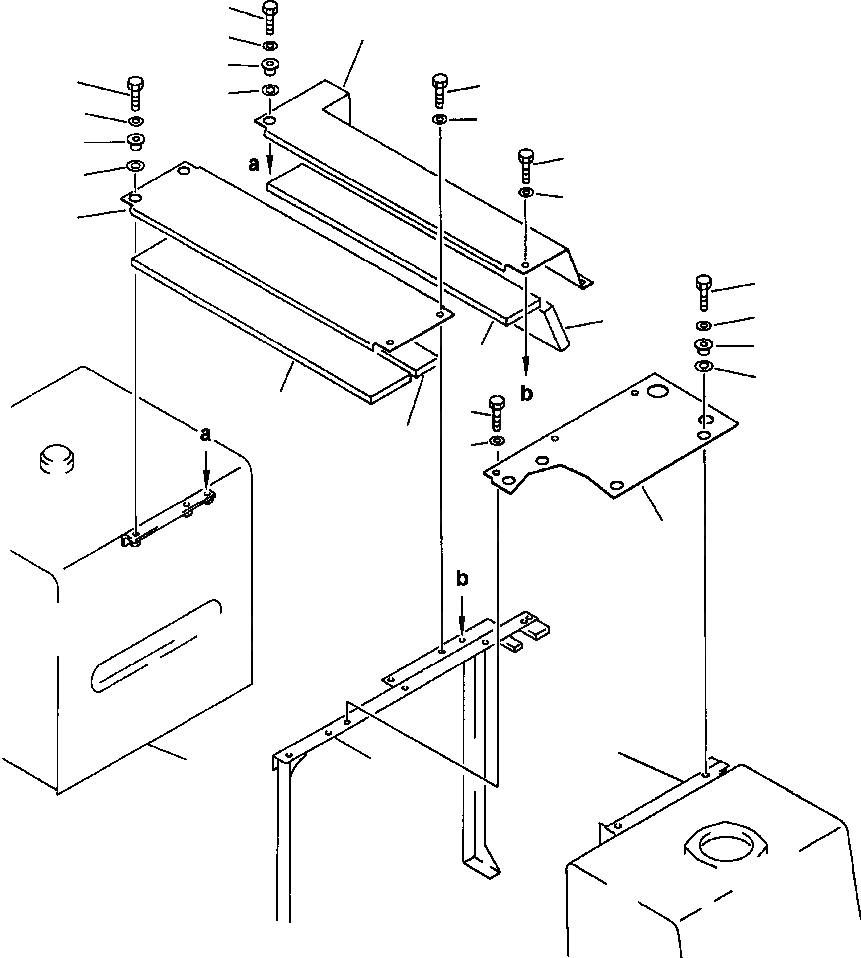 a
b
a
b