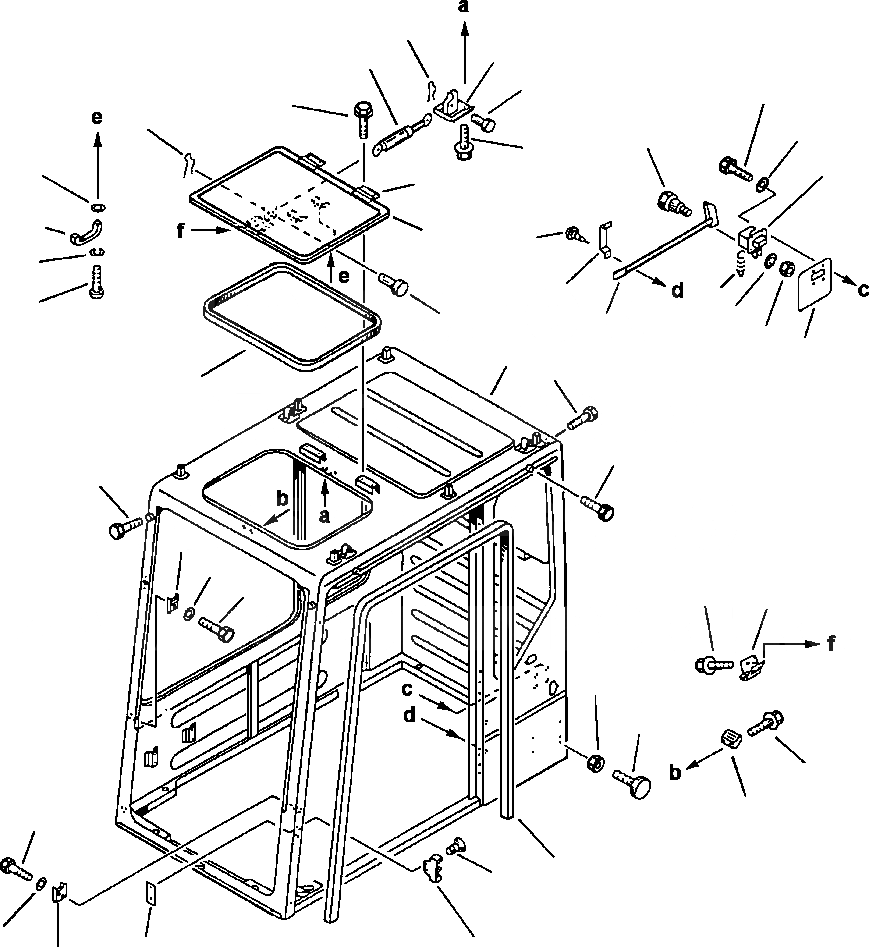 a
e
f
e
d
c
b
a
c
d
f
b