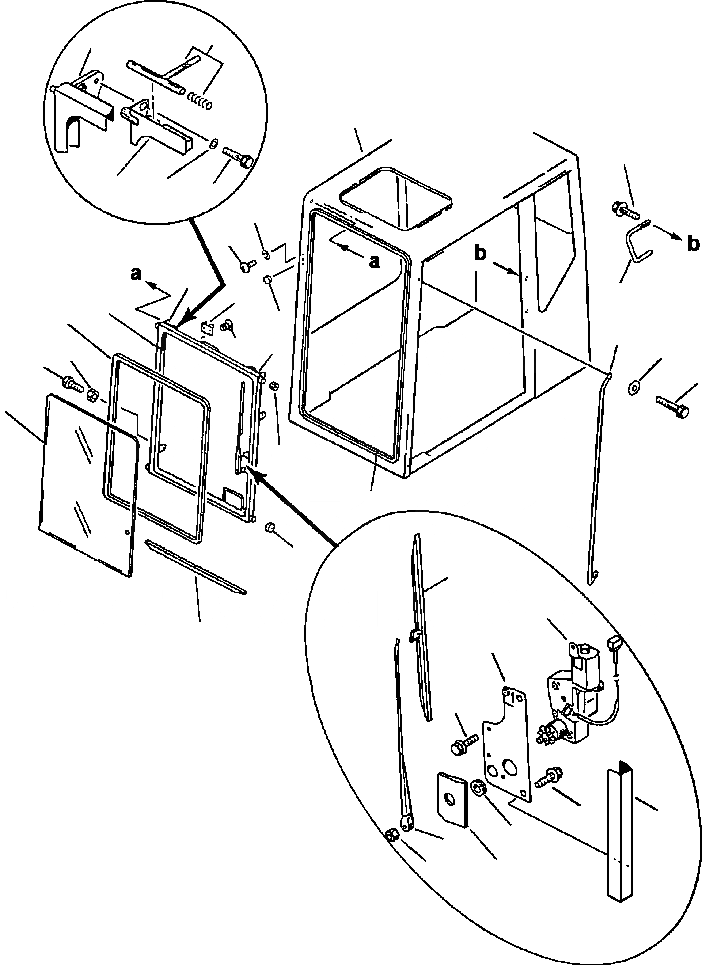 a
a
b
b