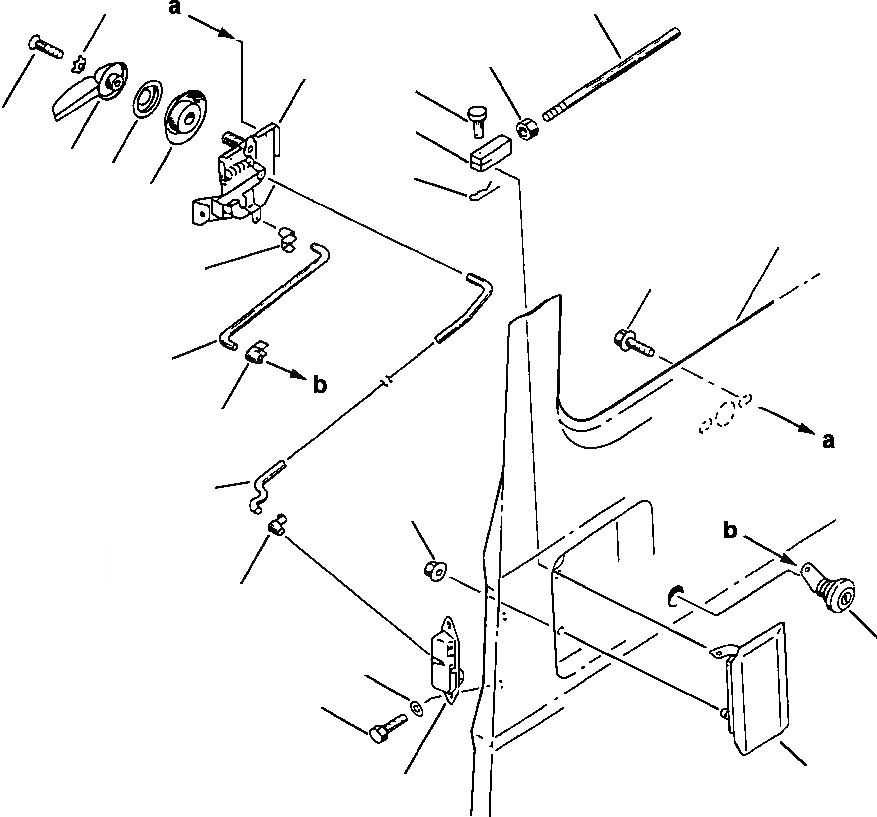 a
b
a
b