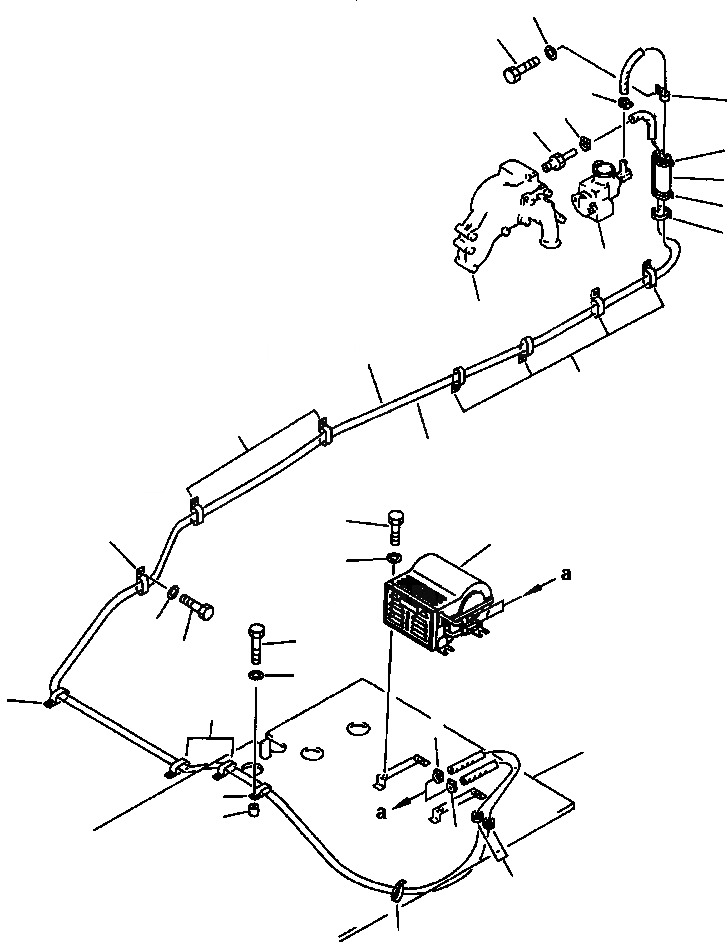 a

a