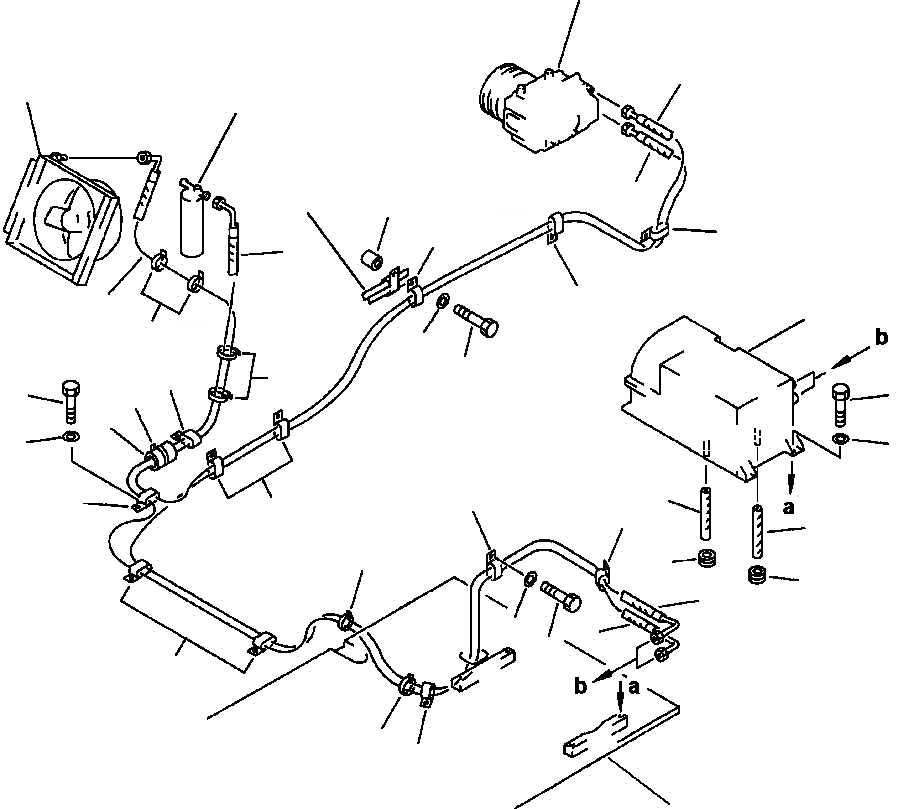 b
a
b
a