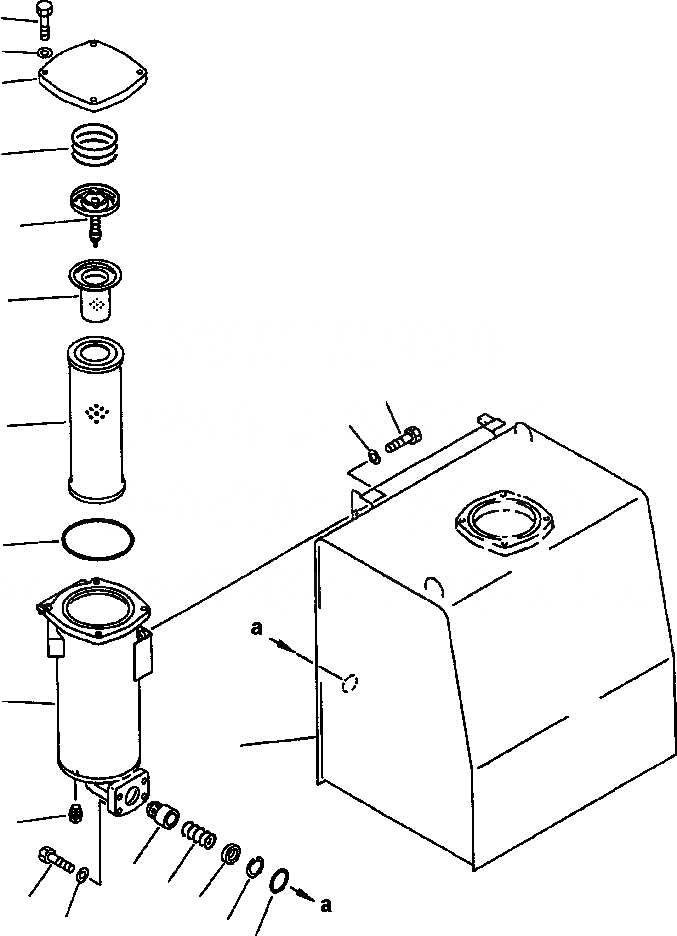 a

a