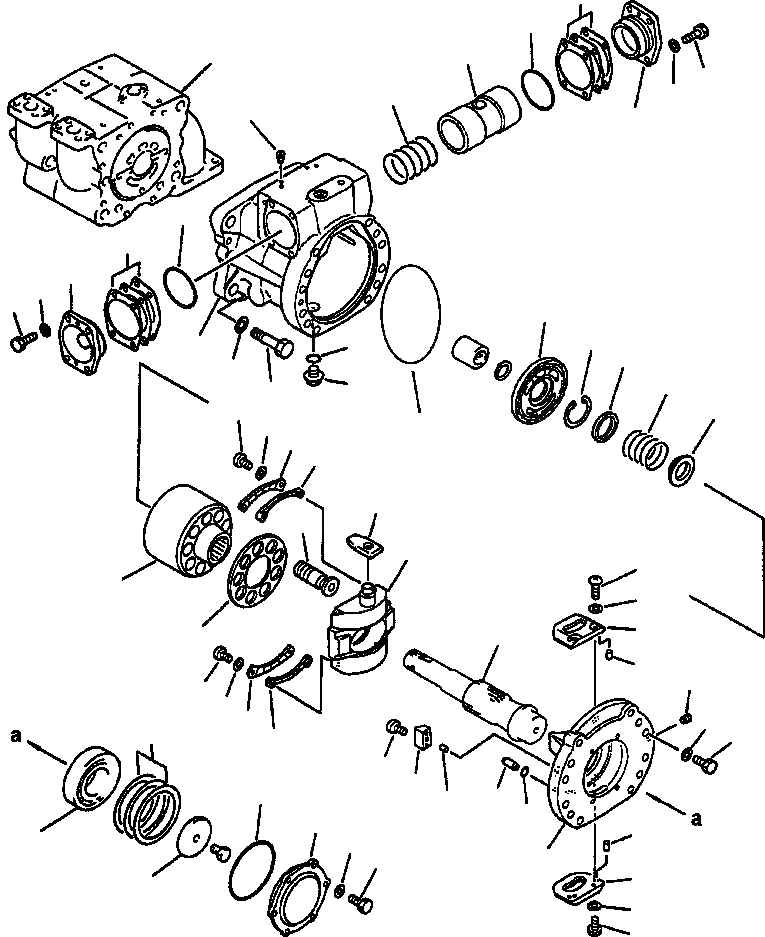 a

a