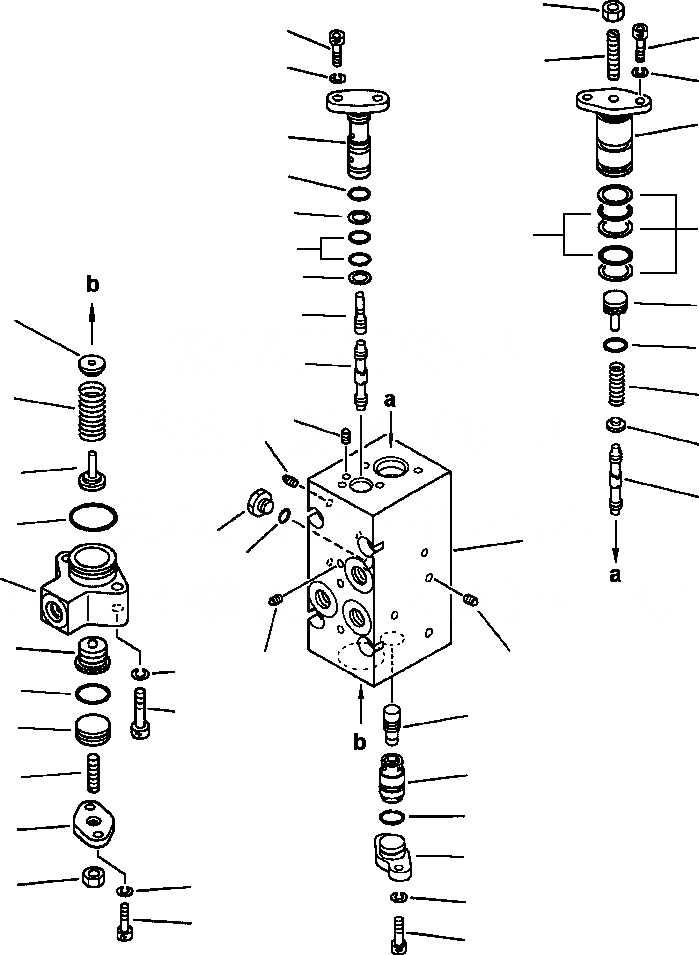 b
a
a
b