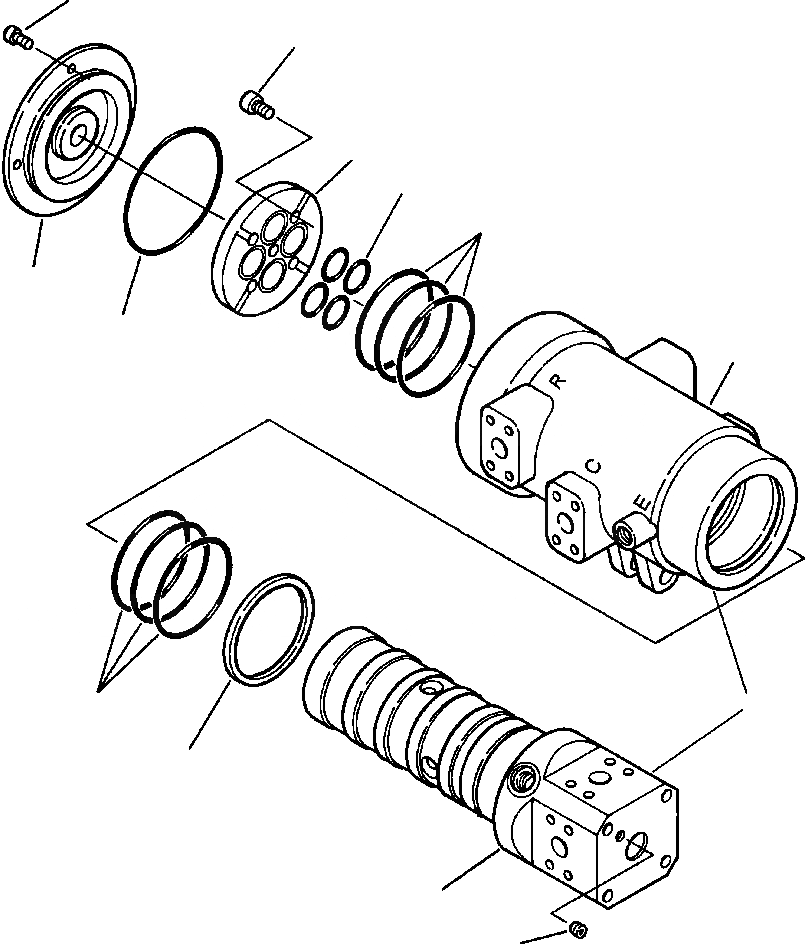 R
C
E