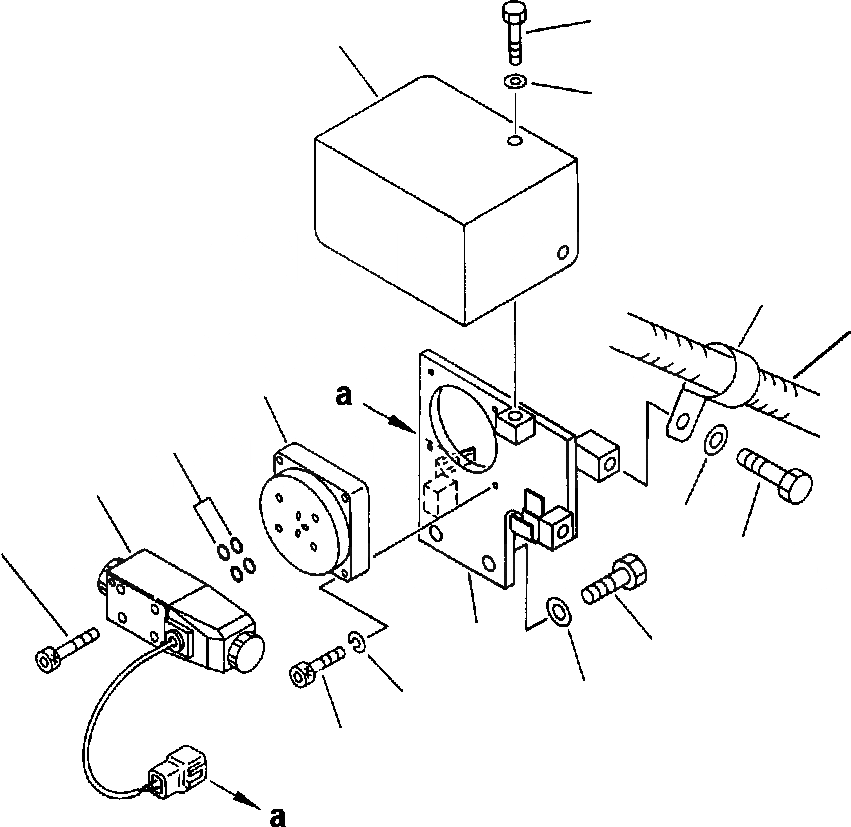 a

a