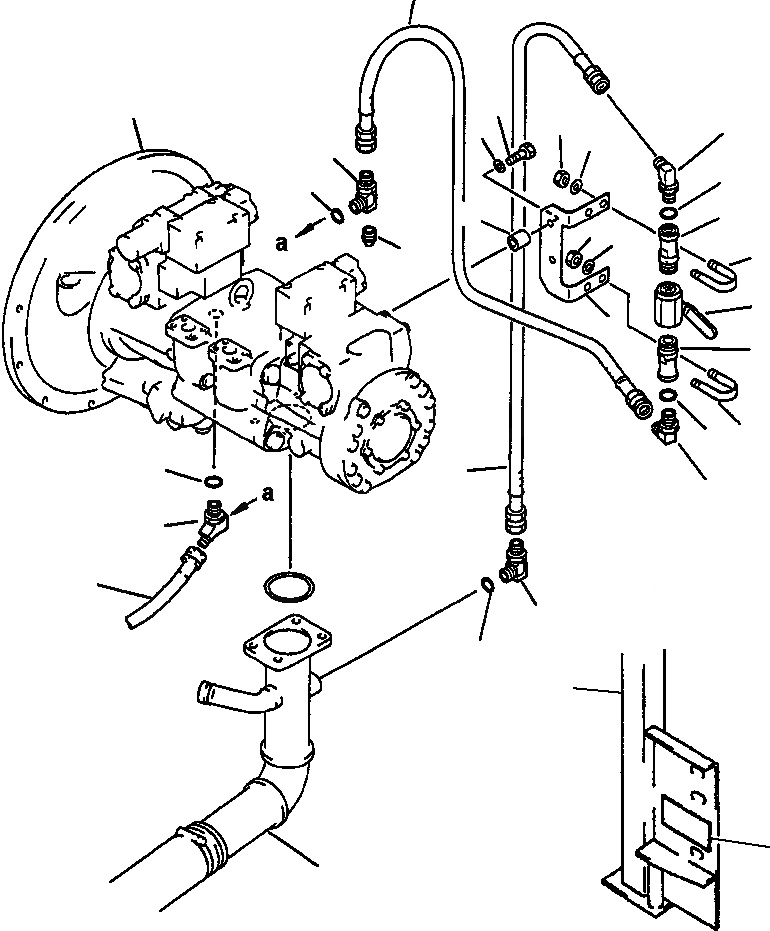 a

a