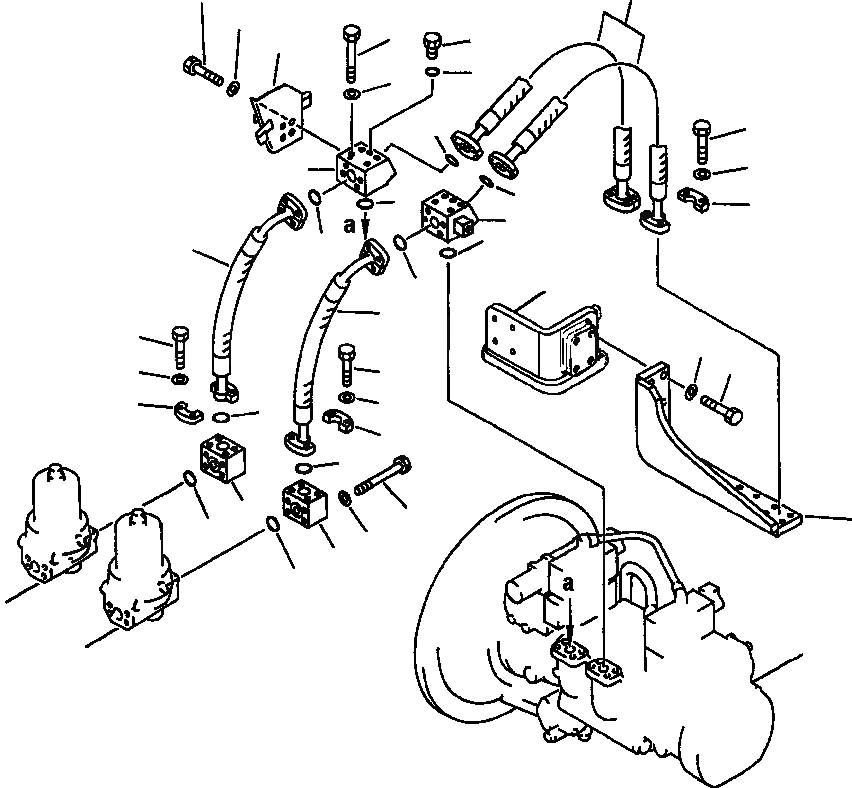 a

a