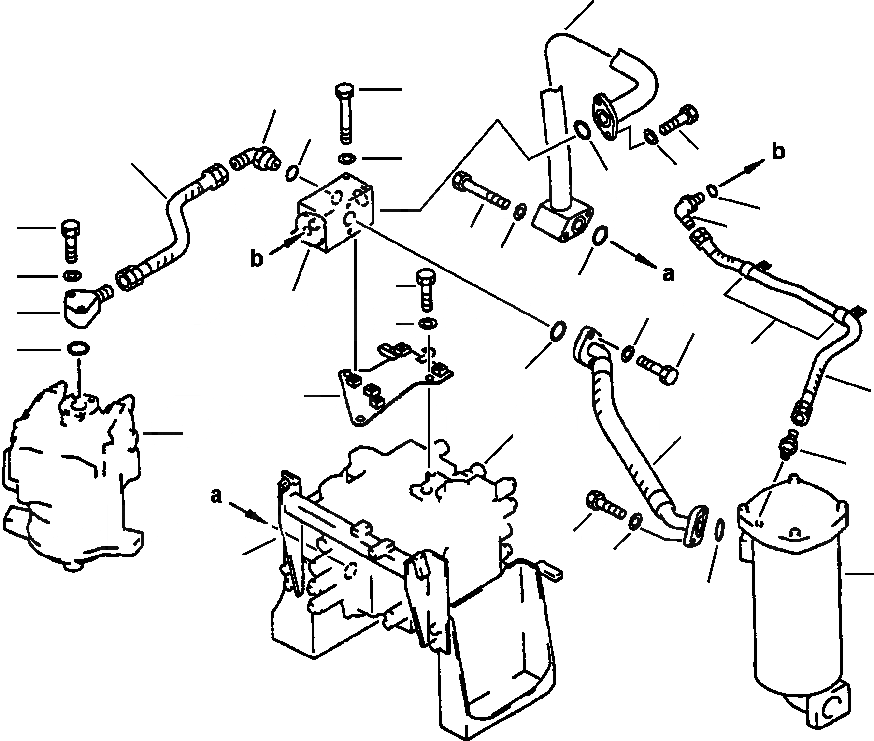 b
b
a
a