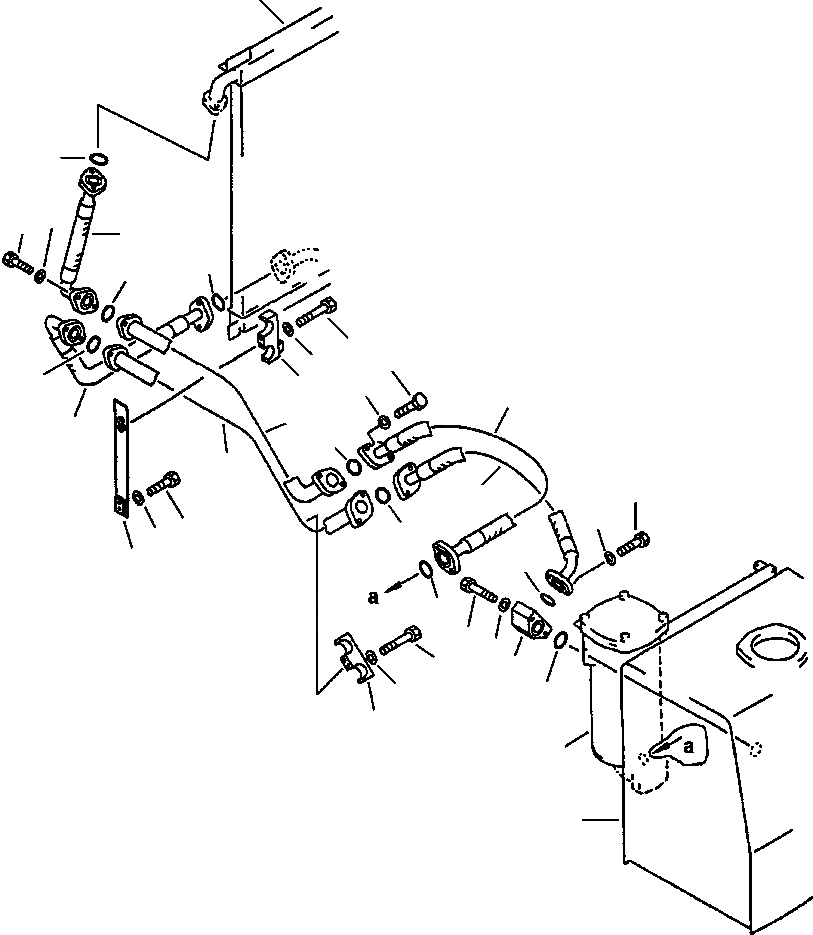 a

a