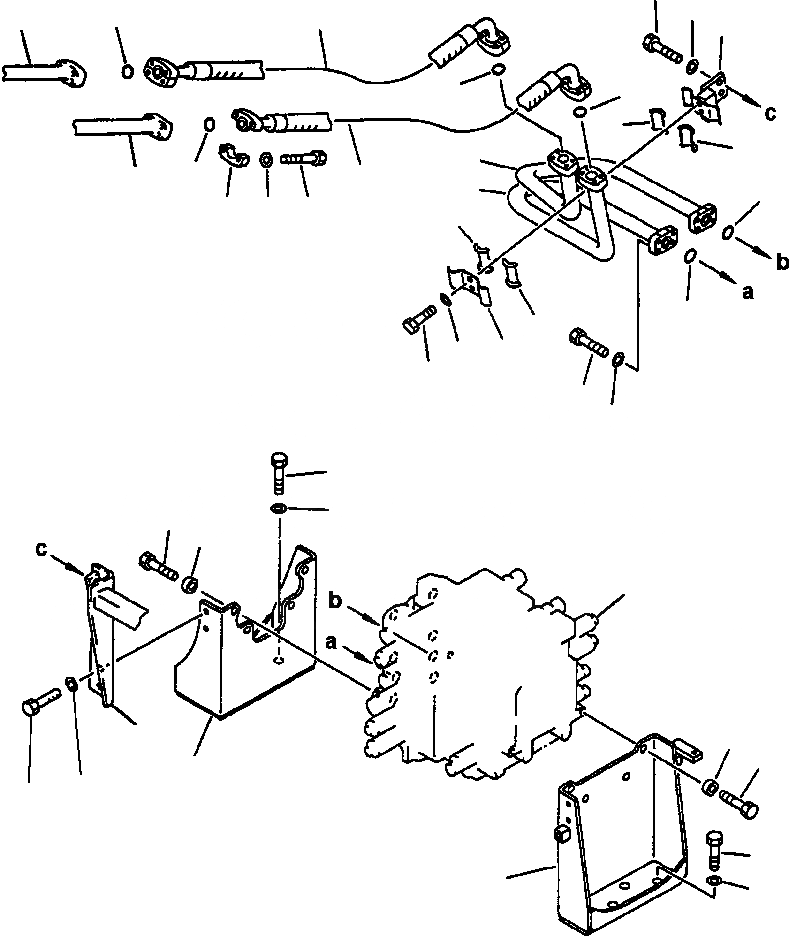 c
b
a
c
b
a