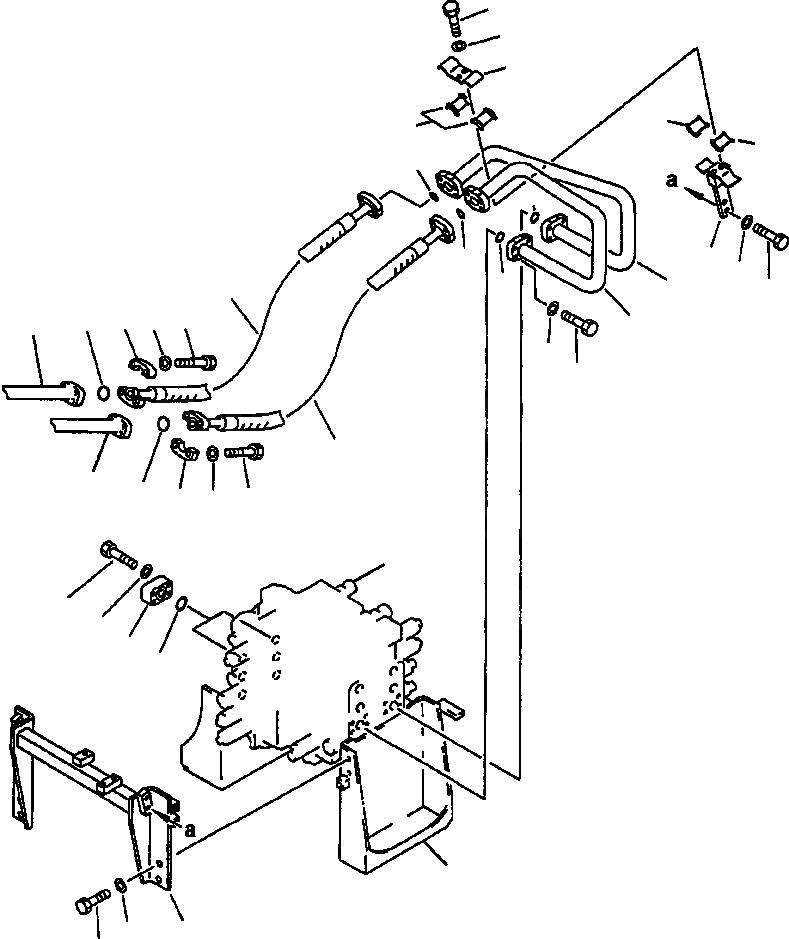 a

a