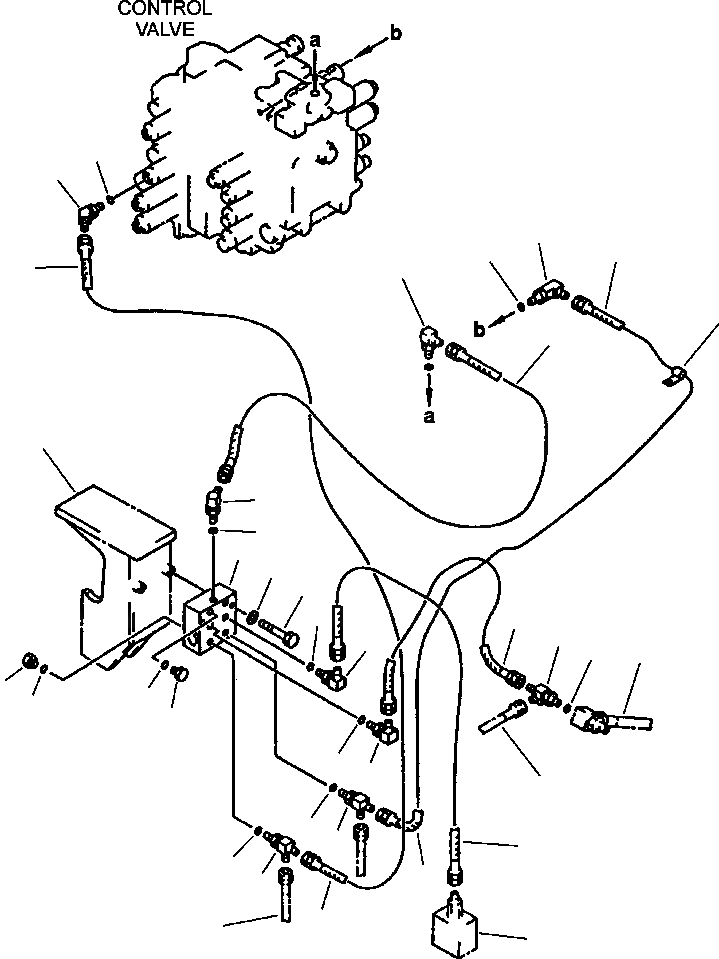 CONTROL VALVE

a
b
b
a