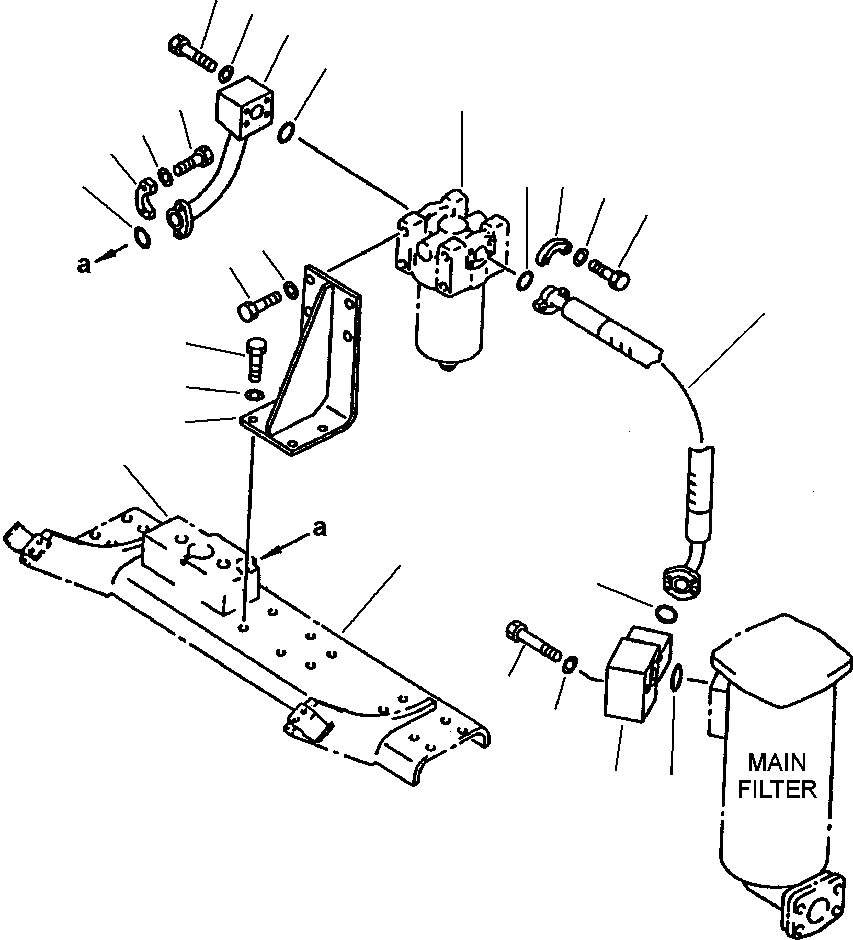 a

a

MAIN FILTER