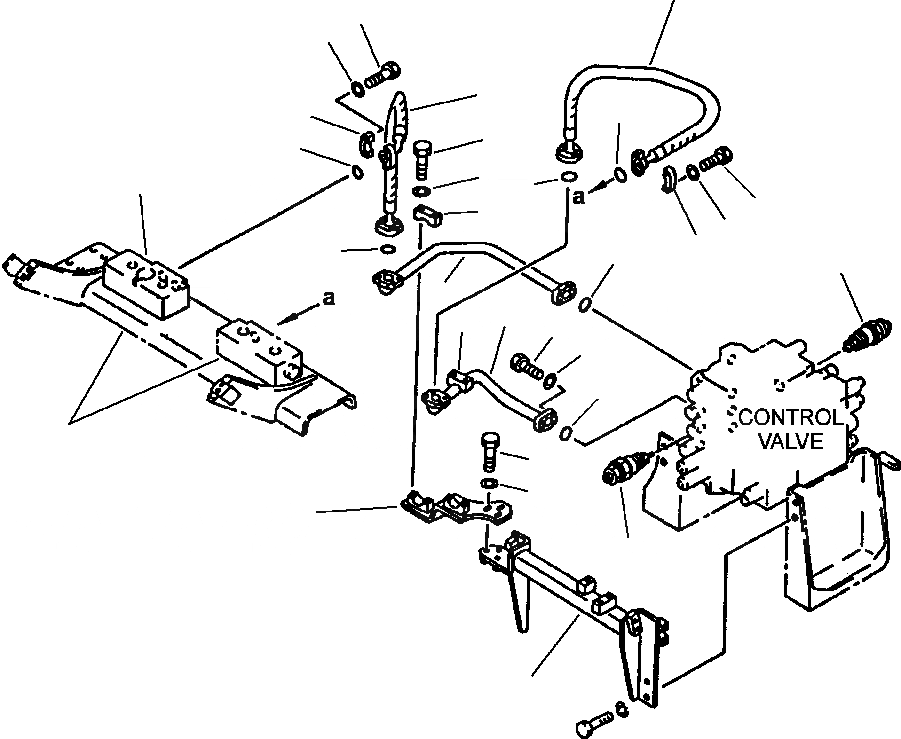 a

a

CONTROL VALVE