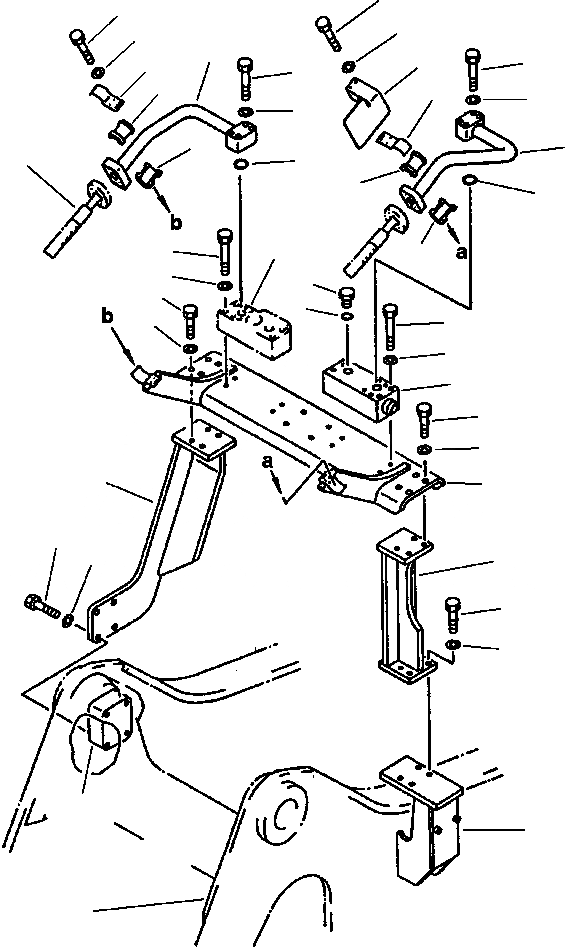 b
a
b
a