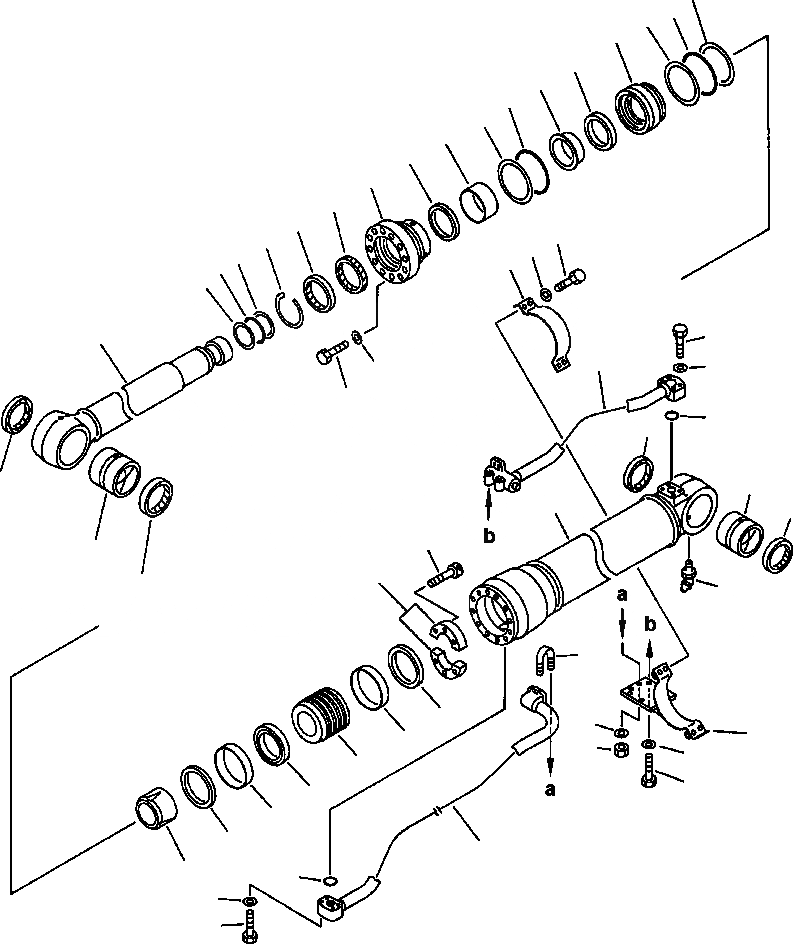 b
a
b
a