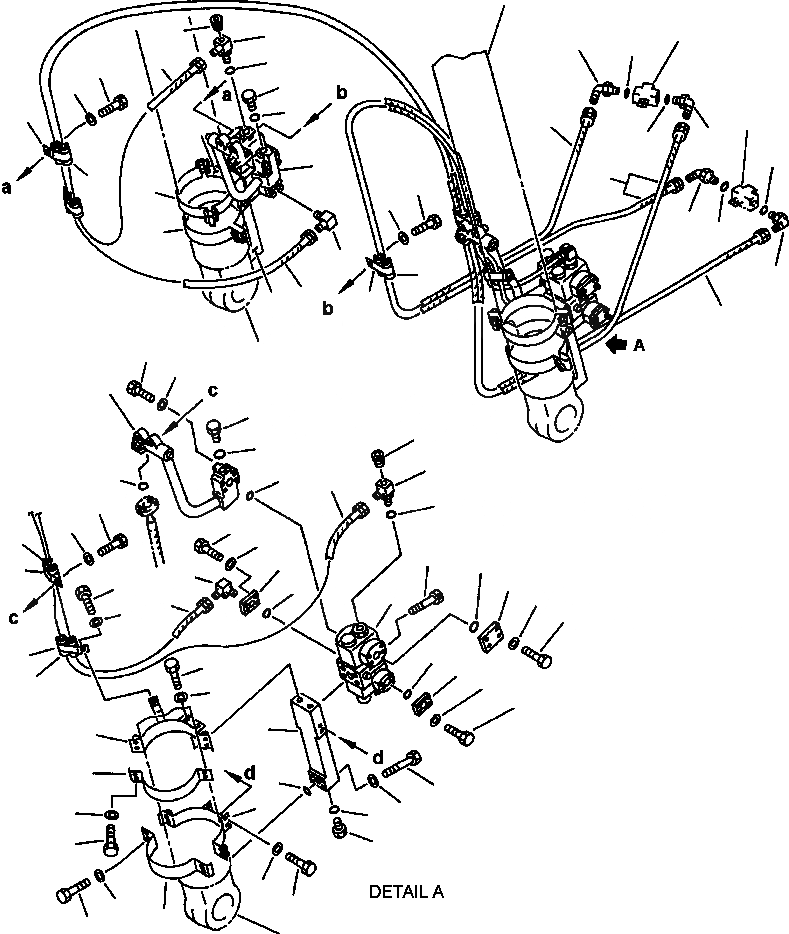 a
a
b
b
A
c
c
d
d
DETAIL A