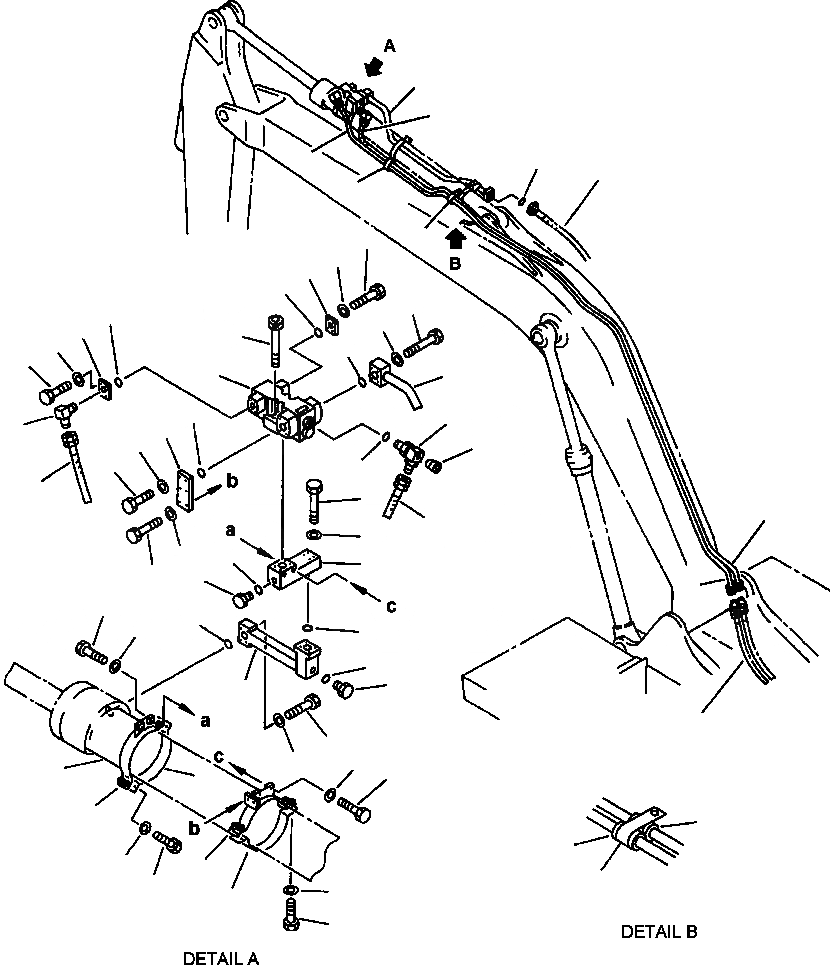 A

B

b

a

c

a

c

b

DETAIL A

DETAIL B