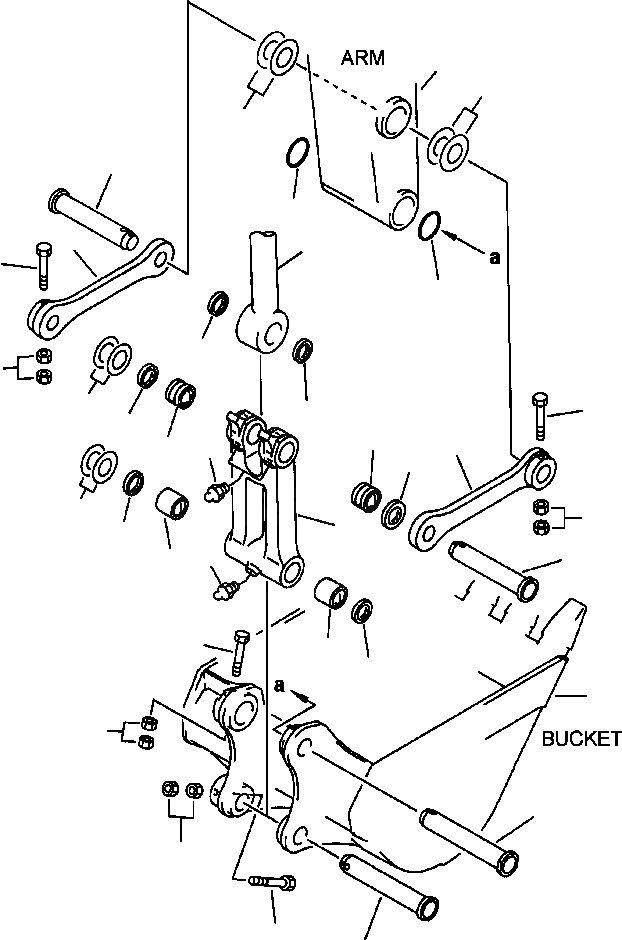 ARM

a

a

BUCKET