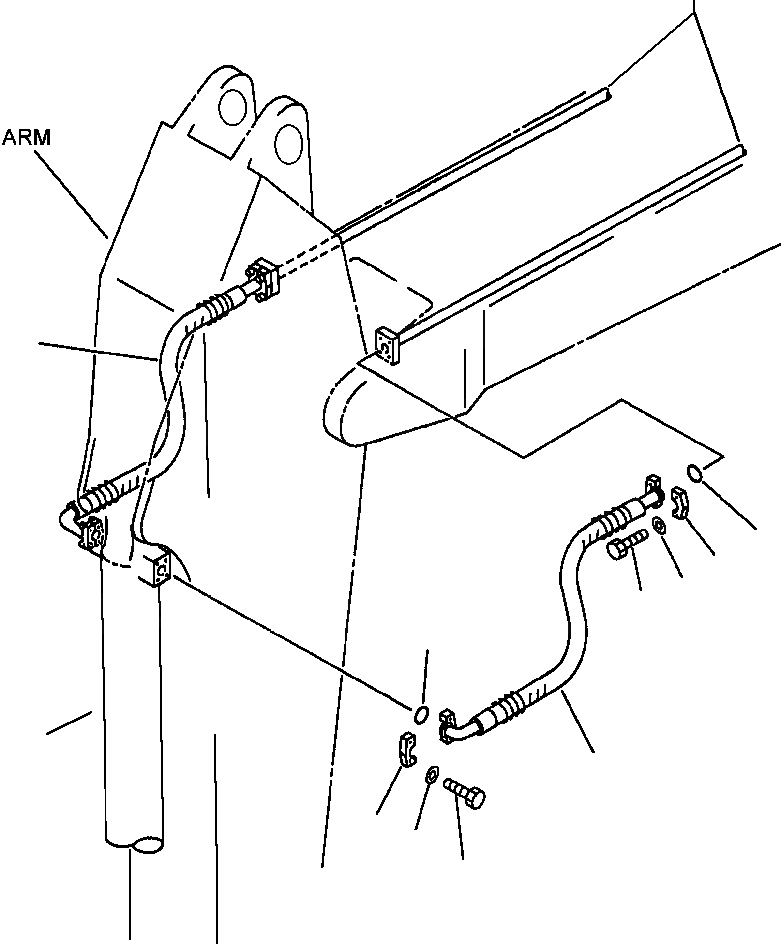 ARM