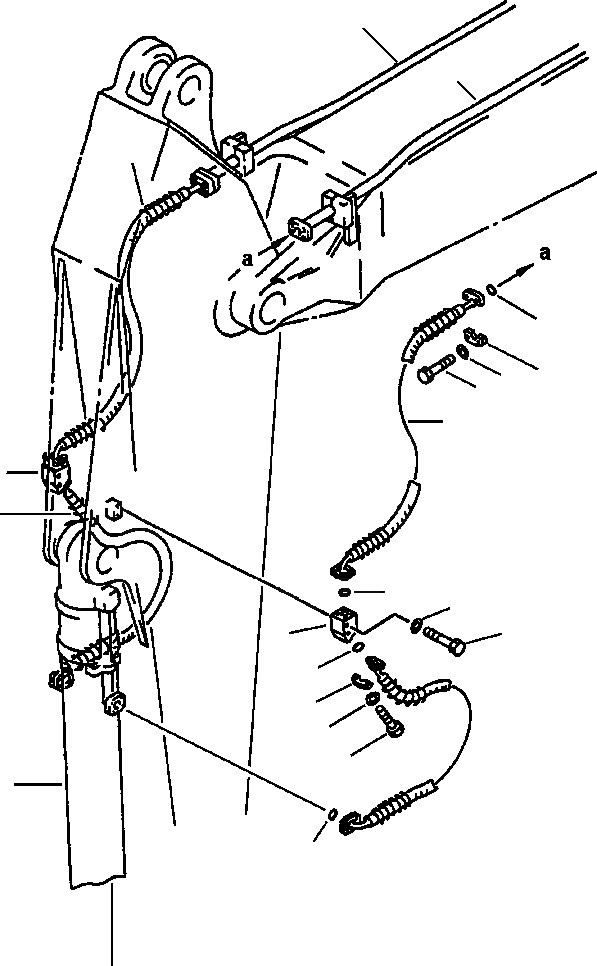 a
a