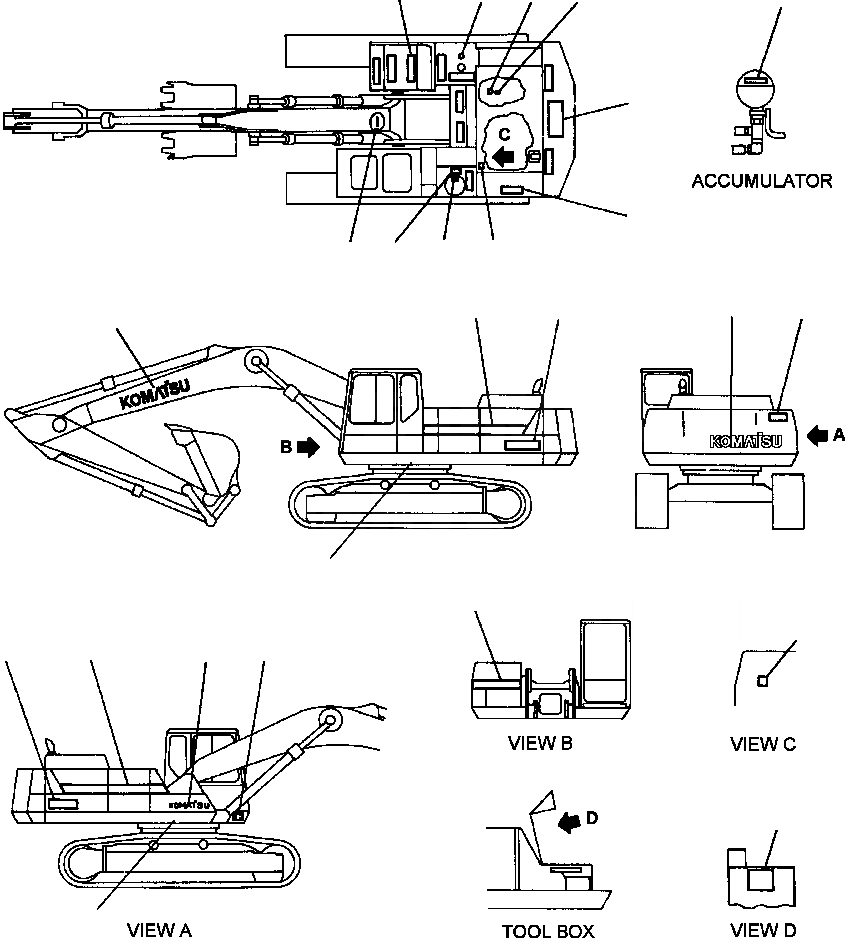 C

ACCUMULATOR

KOMATSU

B

KOMATSU

A

KOMATSU

VIEW B

VIEW C

D

VIEW A

TOOL BOX

VIEW D