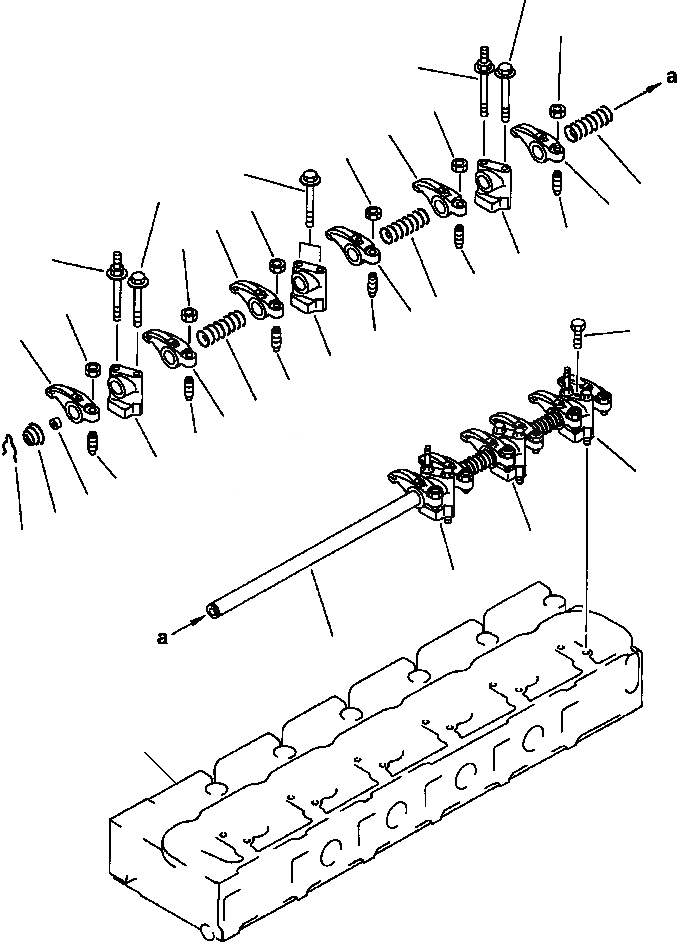 a

a