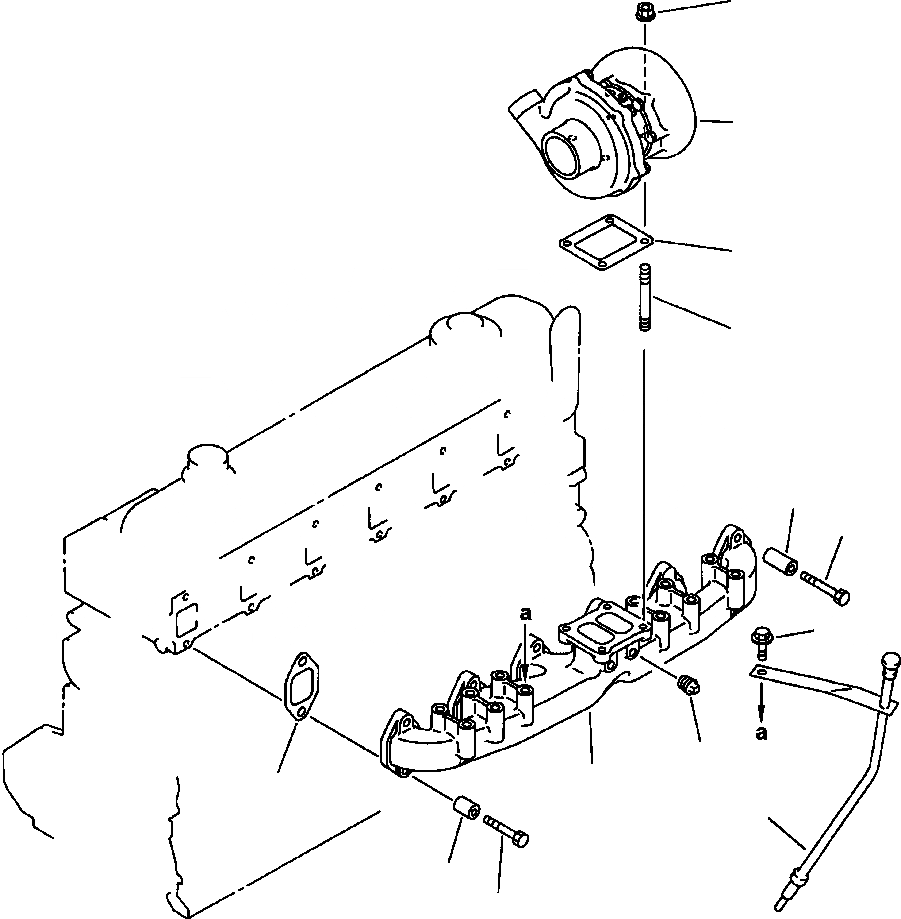 a

a