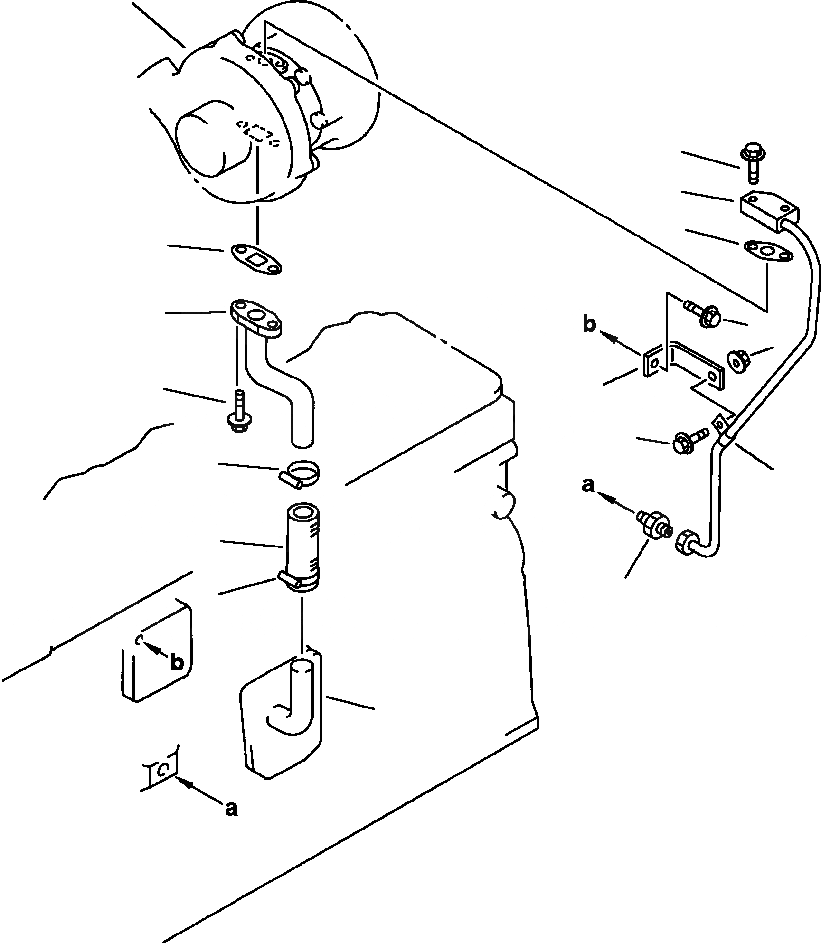 b
a
b
a