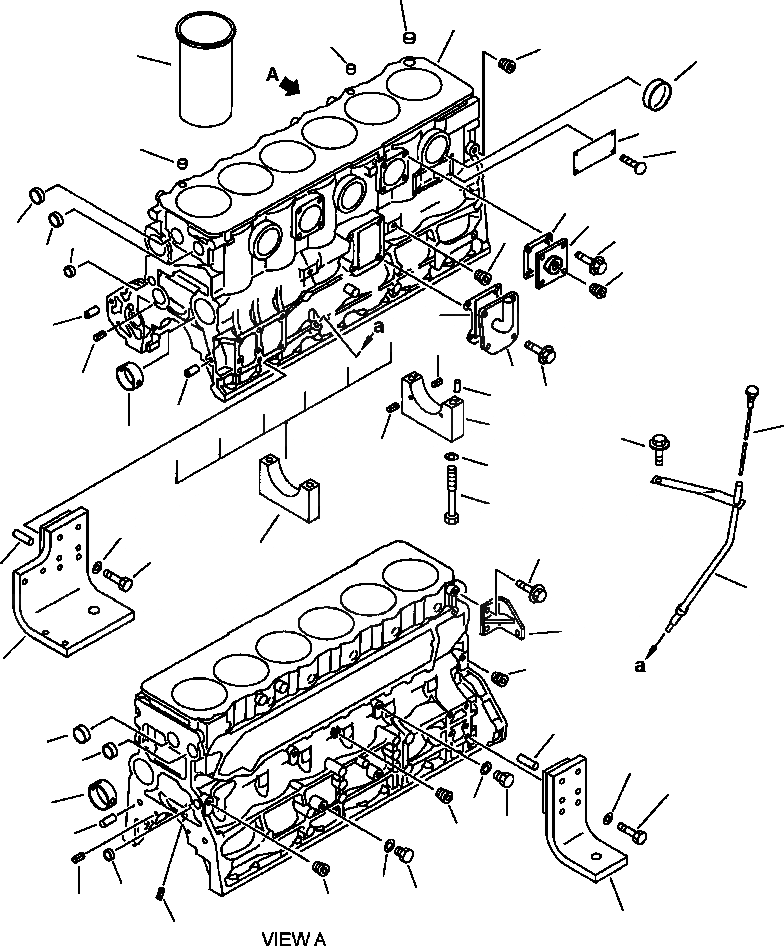 A

a

a

VIEW A