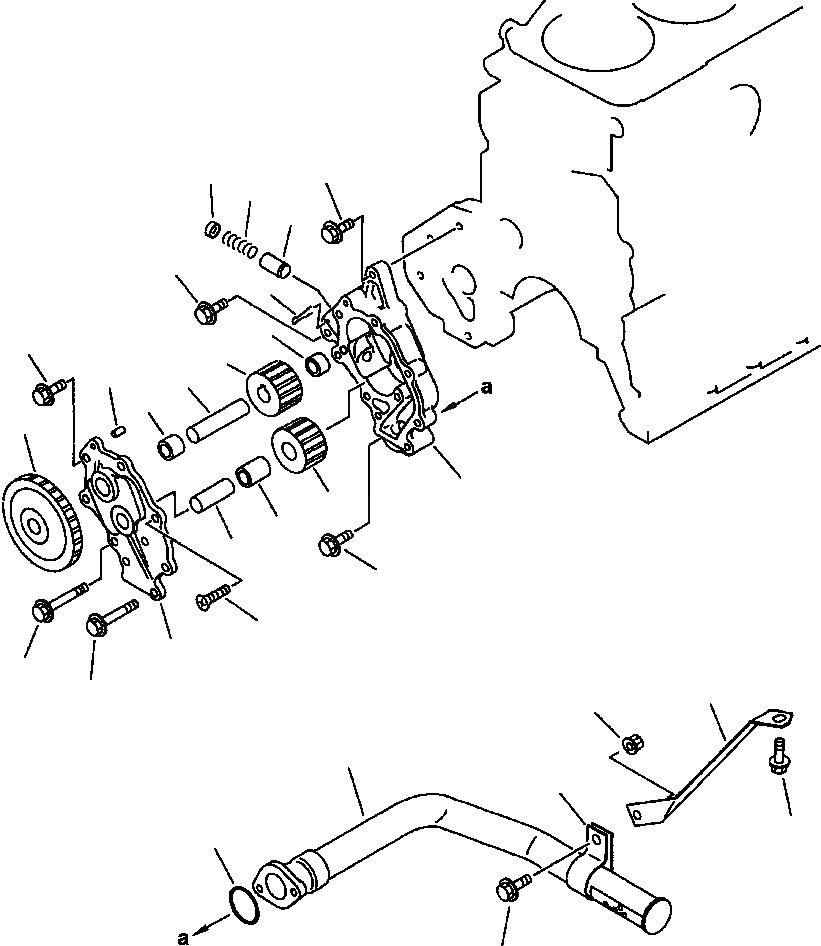 a

a