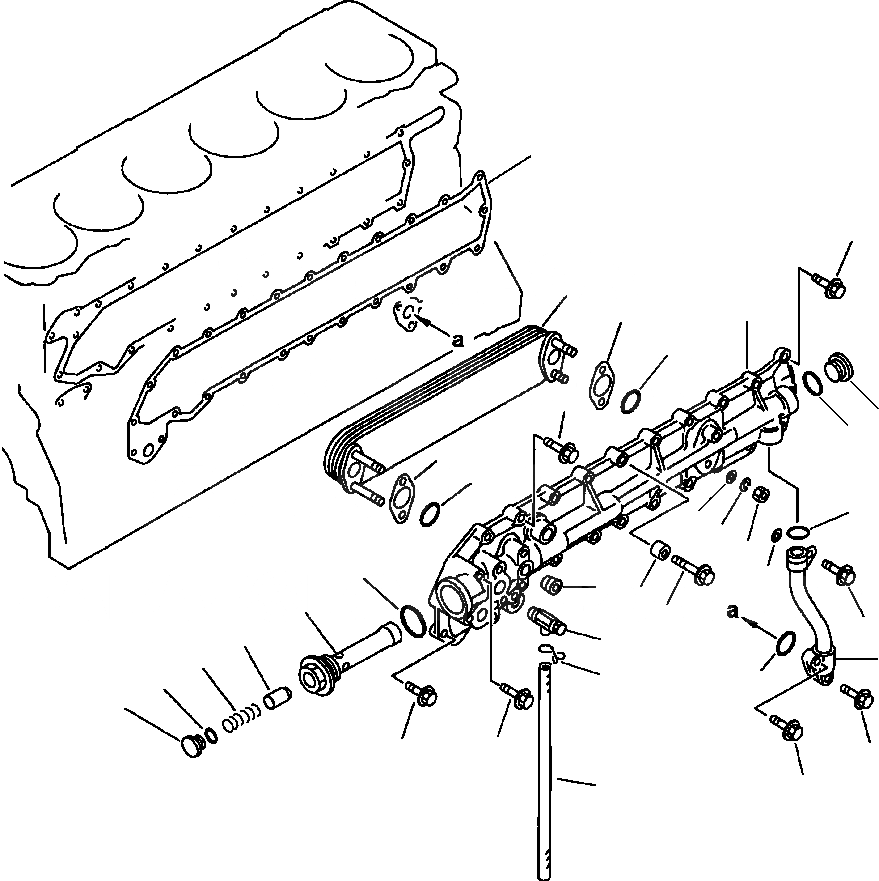 a

a