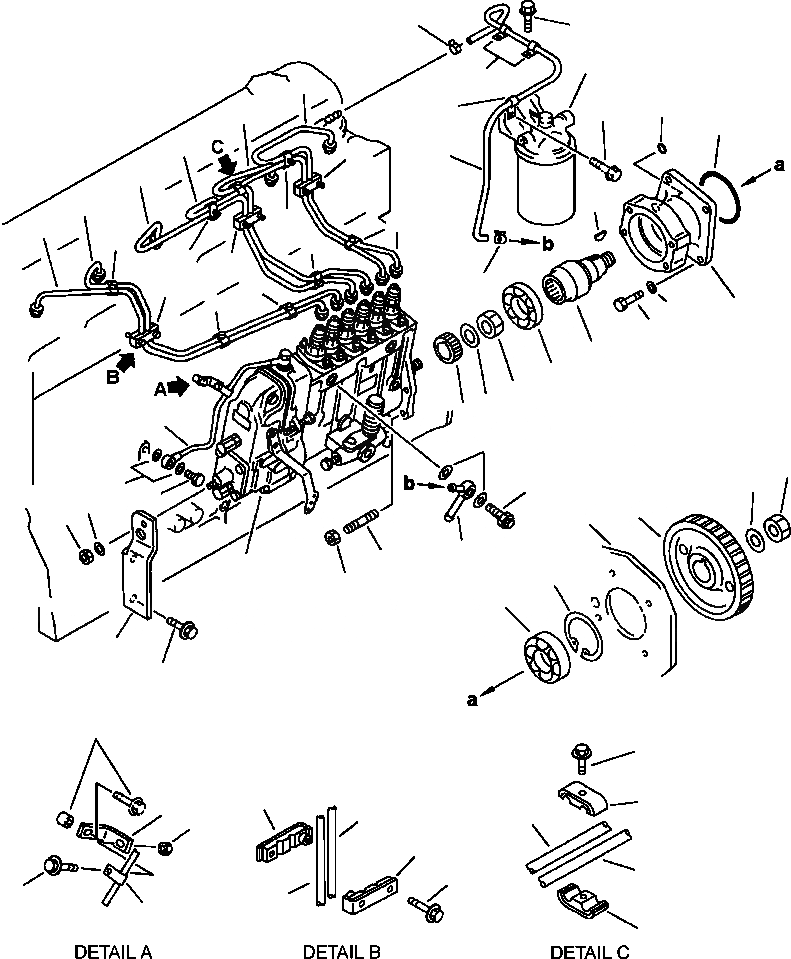 C
a
b
B
A
b
a
DETAIL A
DETAIL B
DETAIL C