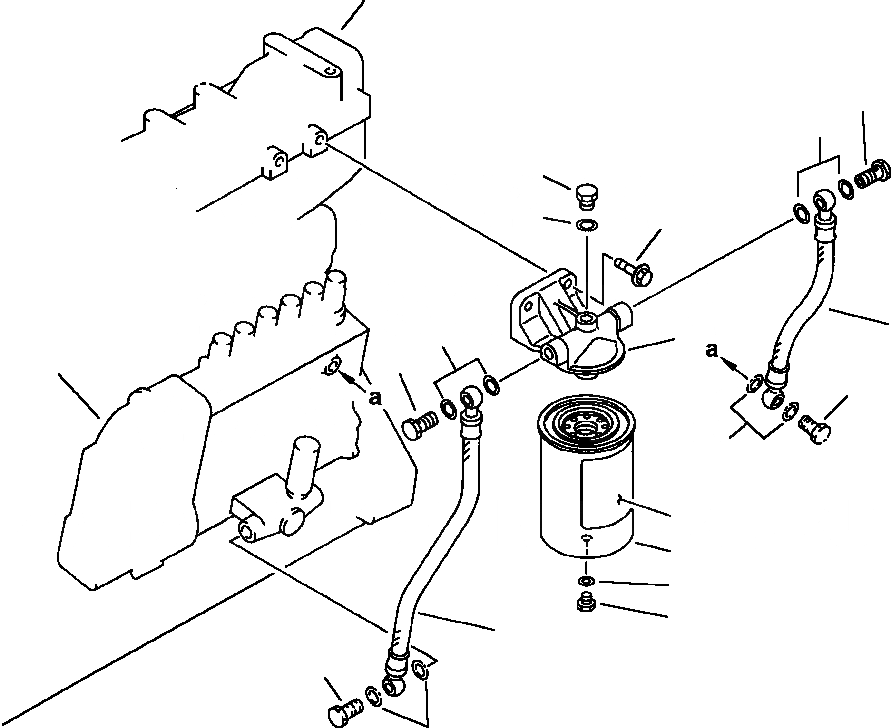 a
a