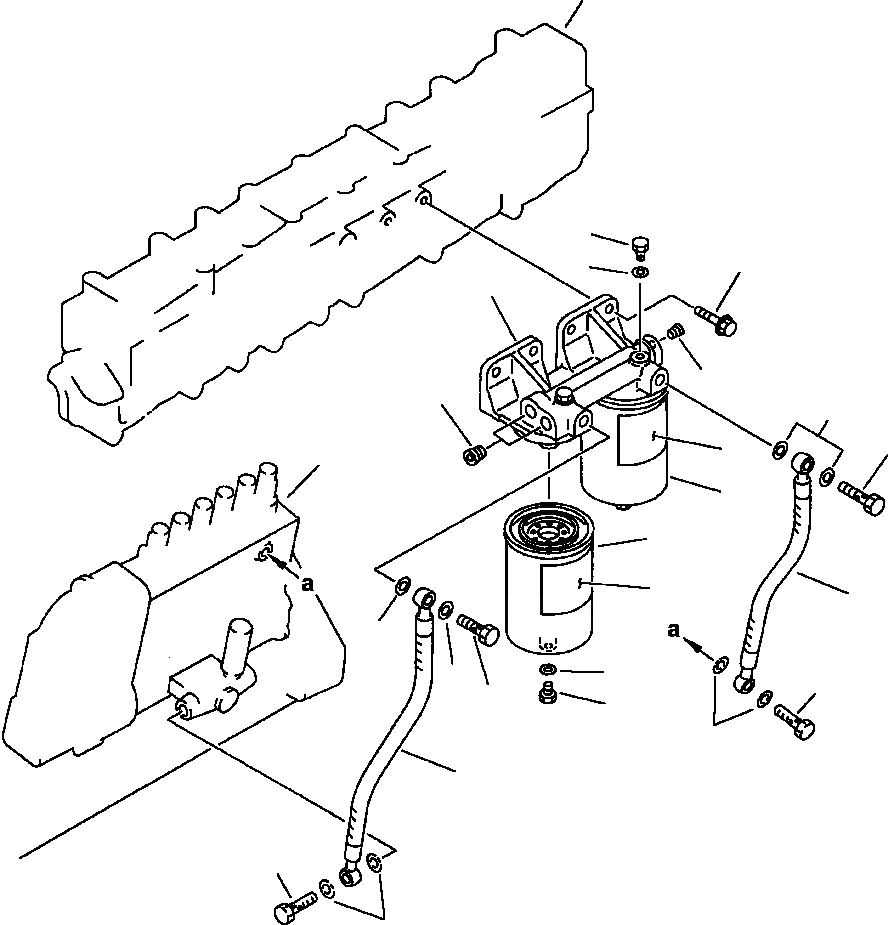 a

a