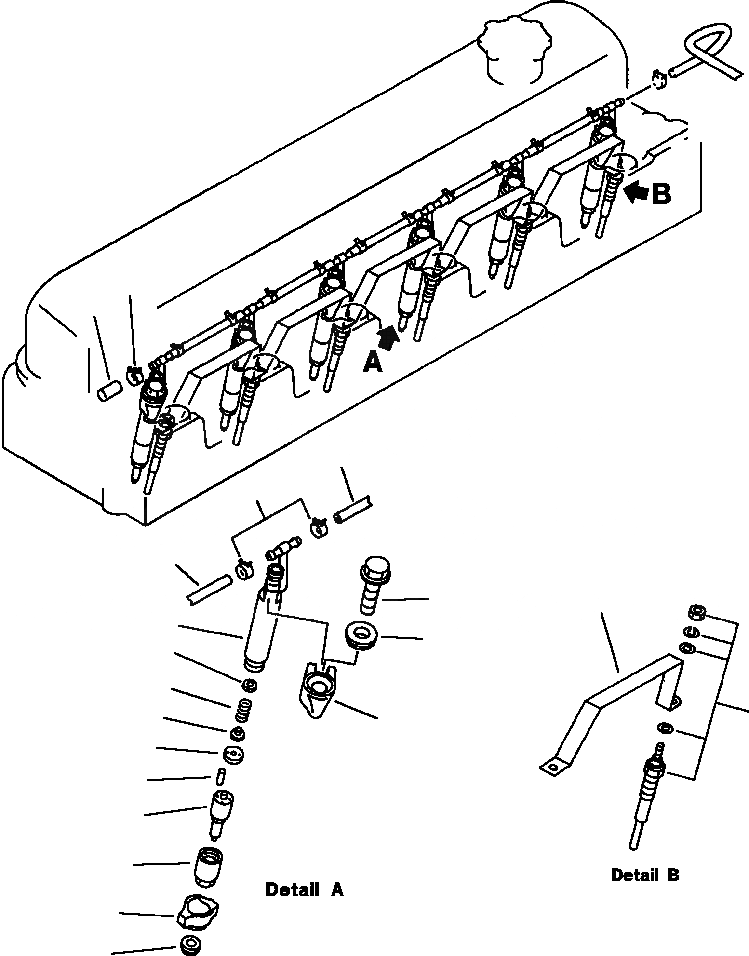 B

A

Detail A

Detail B